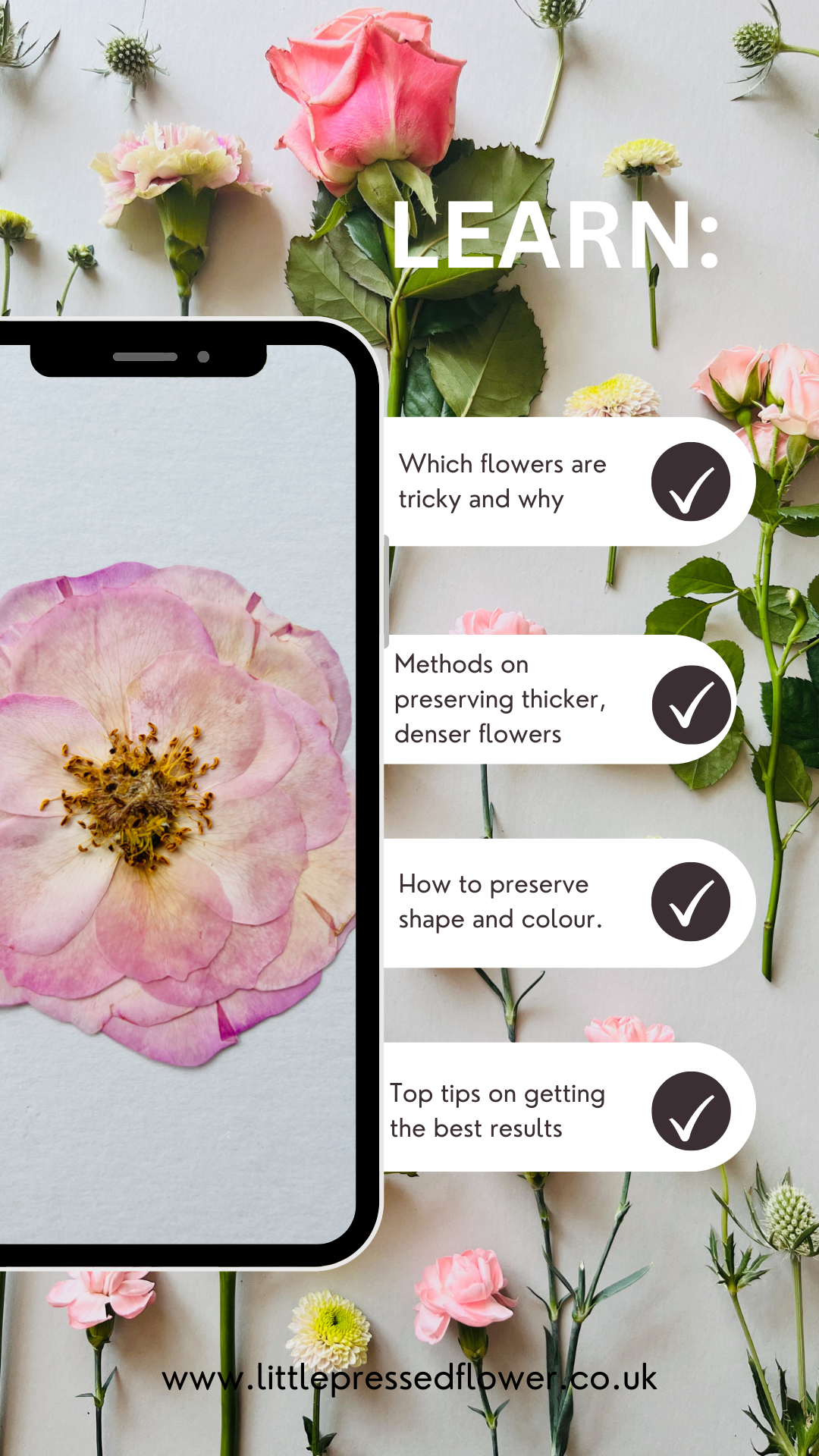 LEARN:

Which flowers are tricky and why

Methods on preserving thicker, denser flowers

How to preserve shape and colour.

Top tips on getting the best results

www.littlepressedflower.co.uk