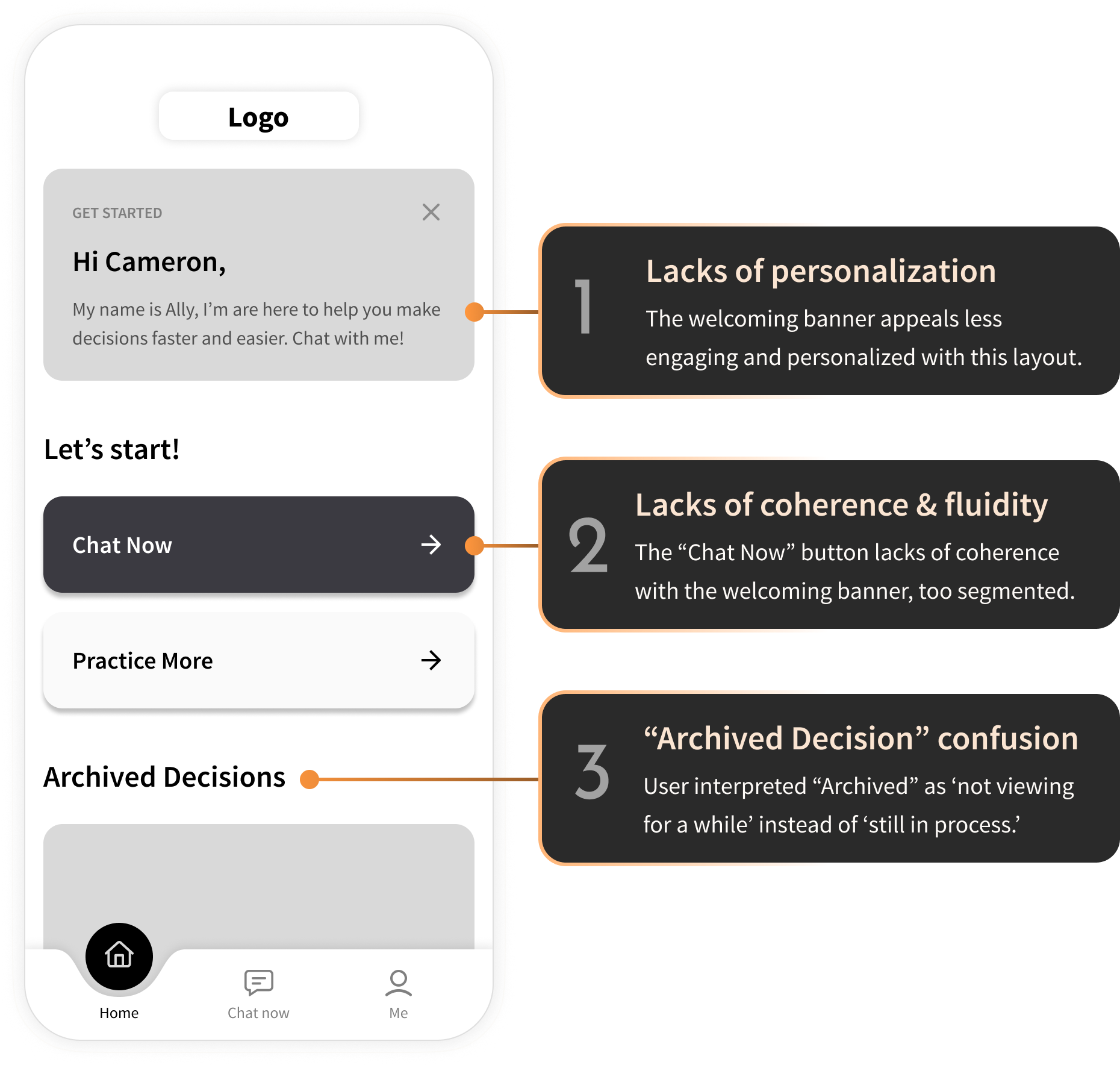 Logo

GET STARTED

Hi Cameron,

My name is Ally, I’m are here to help you make decisions faster and easier. Chat with me!

Let’s start!

Chat Now

Practice More

Archived Decisions

Home

Chat now

Me

1

Lacks of personalization

The welcoming banner appeals less engaging and personalized with this layout.

2

Lacks of coherence & fluidity

The “Chat Now” button lacks of coherence with the welcoming banner, too segmented.

3

“Archived Decision” confusion

User interpreted “Archived” as ‘not viewing for a while’ instead of ‘still in process.’