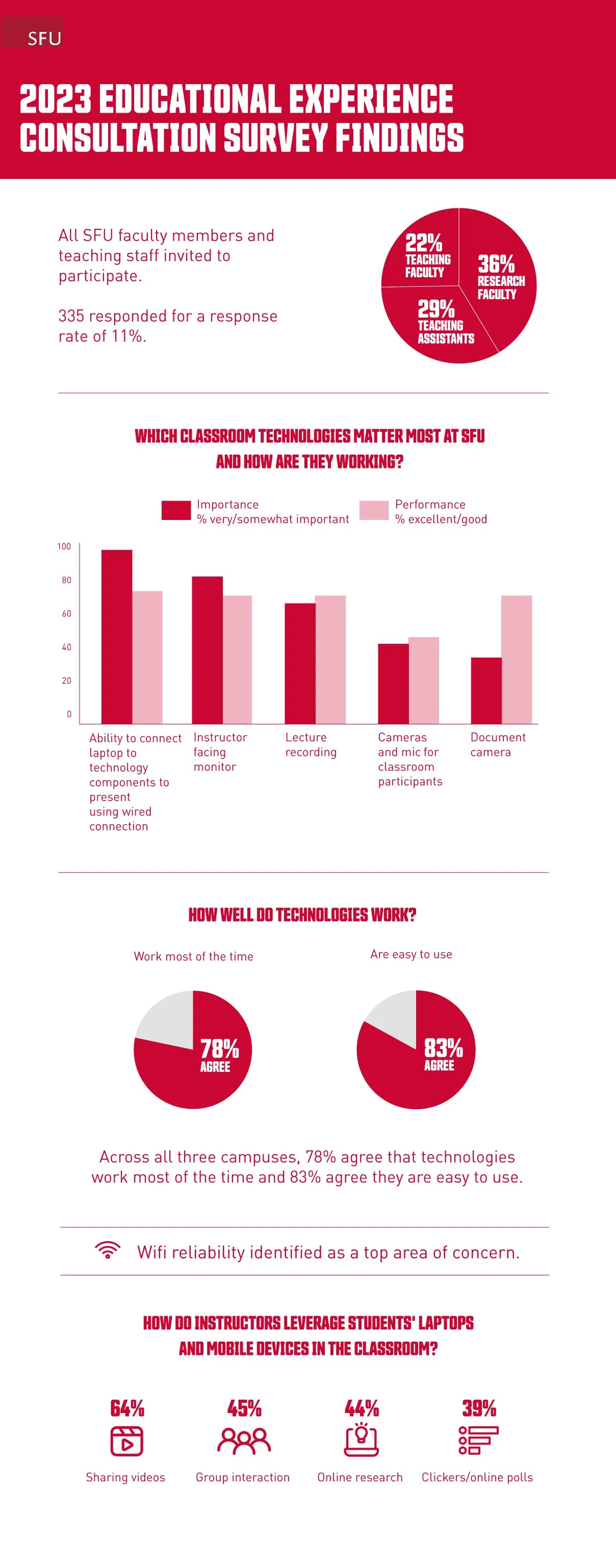 SFU

2023 EDUCATIONAL EXPERIENCE CONSULTATION SURVEY FINDINGS

All SFU faculty members and teaching staff invited to participate.

335 responded for a response rate of 11%.

22% TEACHING FACULTY
36% RESEARCH FACULTY
29% TEACHING ASSISTANTS

WHICH CLASSROOM TECHNOLOGIES MATTER MOST AT SFU AND HOW ARE THEY WORKING?

Importance % very/somewhat important
Performance % excellent/good

100
80
60
40
20
0

Ability to connect laptop to technology components to present using wired connection
Instructor facing monitor
Lecture recording
Cameras and mic for classroom participants
Document camera

HOW WELL DO TECHNOLOGIES WORK?

Work most of the time
78% AGREE

Are easy to use
83% AGREE

Across all three campuses, 78% agree that technologies work most of the time and 83% agree they are easy to use.

Wifi reliability identified as a top area of concern.

HOW DO INSTRUCTORS LEVERAGE STUDENTS' LAPTOPS AND MOBILE DEVICES IN THE CLASSROOM?

64%
Sharing videos

45%
Group interaction

44%
Online research

39%
Clickers/online polls