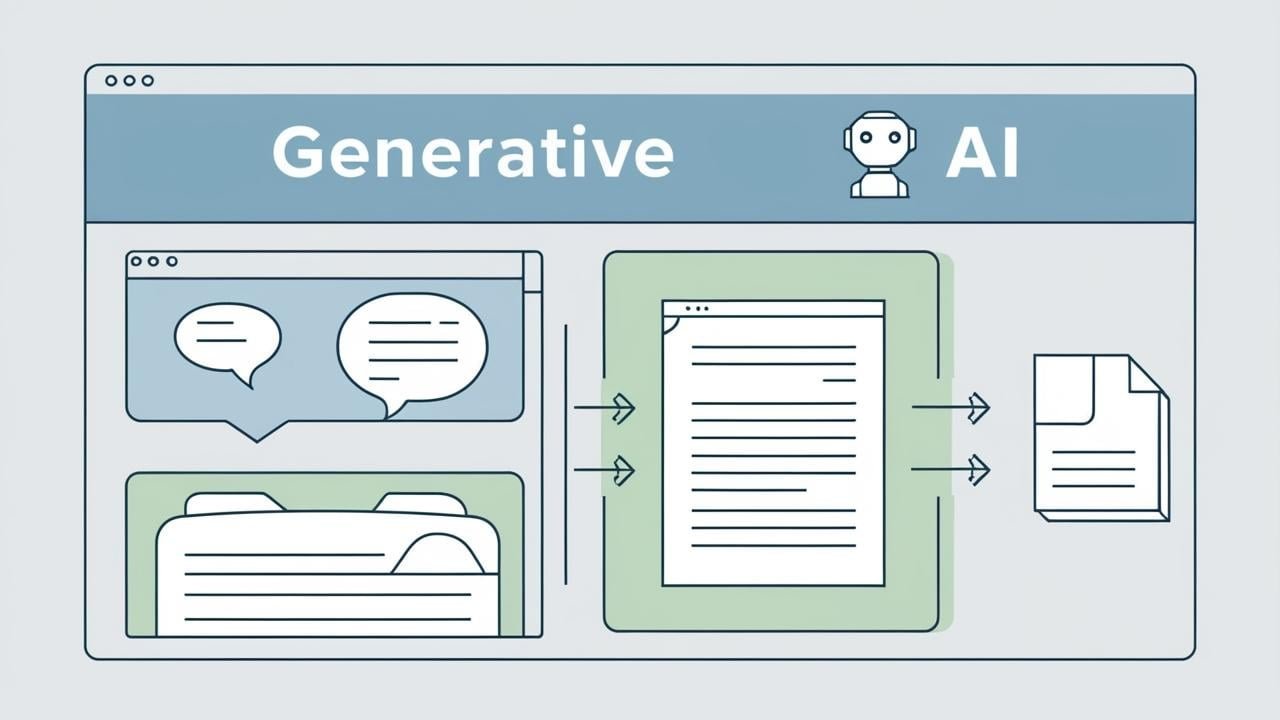 Generative AI