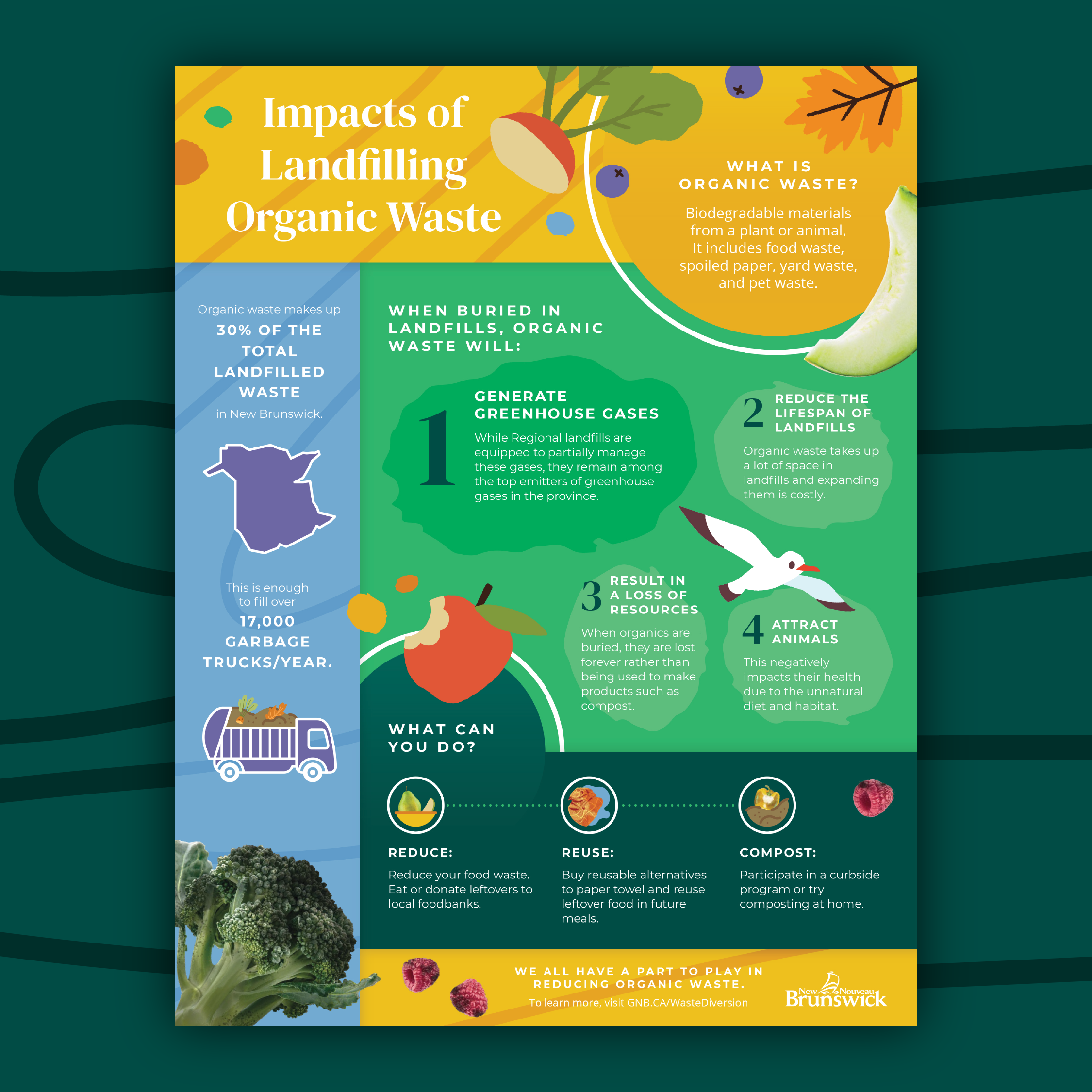 Impacts of Landfilling Organic Waste

WHAT IS ORGANIC WASTE?

Biodegradable materials from a plant or animal. It includes food waste, spoiled paper, yard waste, and pet waste.

Organic waste makes up
30% OF THE TOTAL LANDFILLED WASTE
in New Brunswick.

This is enough to fill over
17,000 GARBAGE TRUCKS/YEAR.

WHEN BURIED IN LANDFILLS, ORGANIC WASTE WILL:

1 GENERATE GREENHOUSE GASES

While Regional landfills are equipped to partially manage these gases, they remain among the top emitters of greenhouse gases in the province.

2 REDUCE THE LIFESPAN OF LANDFILLS

Organic waste takes up a lot of space in landfills and expanding them is costly.

3 RESULT IN A LOSS OF RESOURCES

When organics are buried, they are lost forever rather than being used to make products such as compost.

4 ATTRACT ANIMALS

This negatively impacts their health due to the unnatural diet and habitat.

WHAT CAN YOU DO?

REDUCE:
Reduce your food waste. Eat or donate leftovers to local foodbanks.

REUSE:
Buy reusable alternatives to paper towel and reuse leftover food in future meals.

COMPOST:
Participate in a curbside program or try composting at home.

WE ALL HAVE A PART TO PLAY IN REDUCING ORGANIC WASTE.
To learn more, visit GNB.CA/WasteDiversion

New Nouveau Brunswick