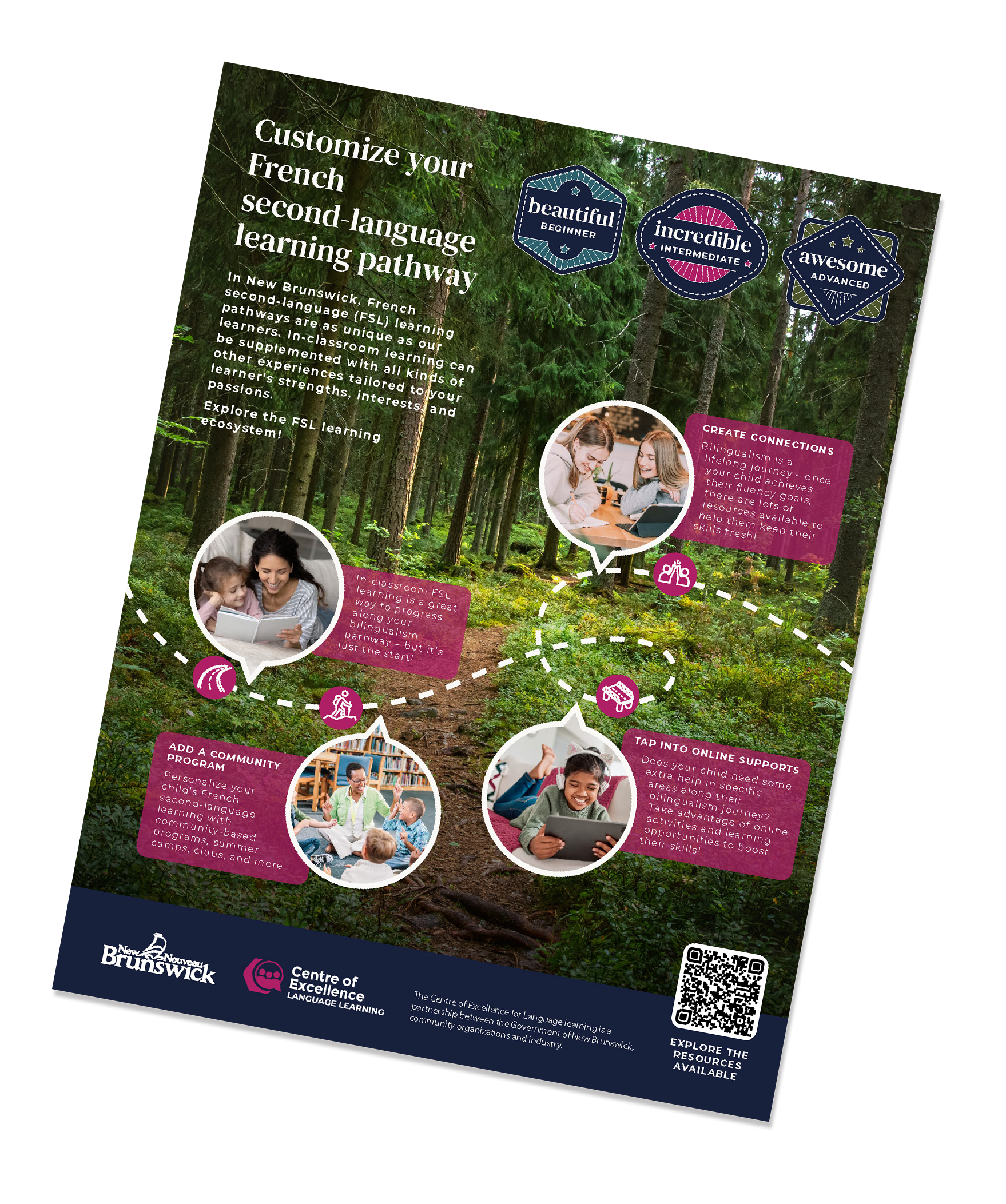 Customize your French second-language learning pathway

In New Brunswick, French second-language (FSL) learning pathways are as unique as our learners. In-classroom learning can be supplemented with all kinds of other experiences tailored to your learner's strengths, interests, and passions.

Explore the FSL learning ecosystem!

beautiful BEGINNER

incredible INTERMEDIATE

awesome ADVANCED

CREATE CONNECTIONS
Bilingualism is a lifelong journey – once your child achieves their fluency goals, there are lots of resources available to help them keep their skills fresh!

In-classroom FSL learning is a great way to progress along your bilingualism pathway – but it's just the start!

ADD A COMMUNITY PROGRAM
Personalize your child's French second-language learning with community-based programs, summer camps, clubs, and more.

TAP INTO ONLINE SUPPORTS
Does your child need some extra help in specific areas along their bilingualism journey? Take advantage of online activities and learning opportunities to boost their skills!

New Nouveau Brunswick

Centre of Excellence LANGUAGE LEARNING

The Centre of Excellence for Language learning is a partnership between the Government of New Brunswick, community organizations and industry.

EXPLORE THE RESOURCES AVAILABLE