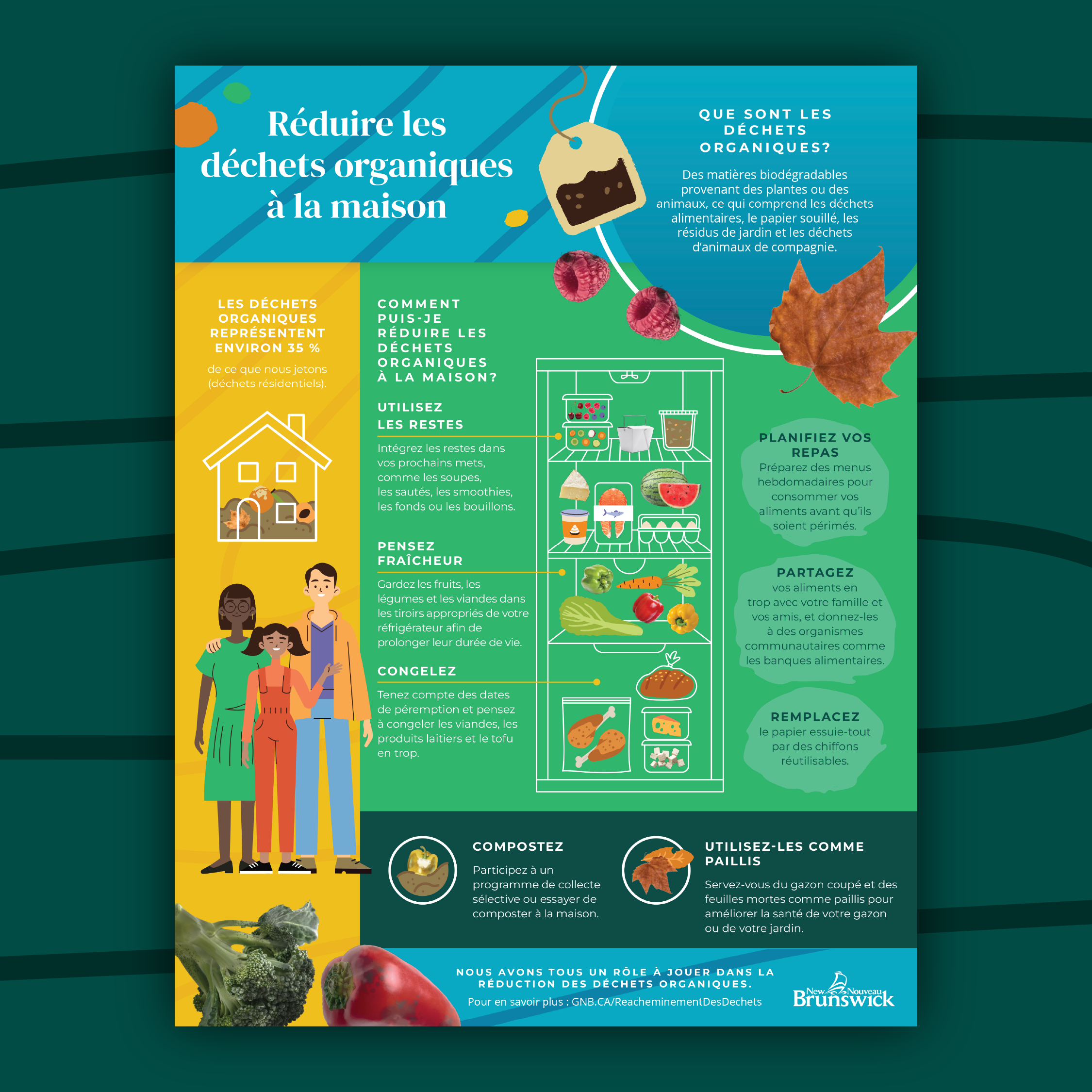 Réduire les déchets organiques à la maison

QUE SONT LES DÉCHETS ORGANIQUES?

Des matières biodégradables provenant des plantes ou des animaux, ce qui comprend les déchets alimentaires, le papier souillé, les résidus de jardin et les déchets d'animaux de compagnie.

LES DÉCHETS ORGANIQUES REPRÉSENTENT ENVIRON 35 %

de ce que nous jetons (déchets résidentiels).

COMMENT PUIS-JE RÉDUIRE LES DÉCHETS ORGANIQUES À LA MAISON?

UTILISEZ LES RESTES

Intégrez les restes dans vos prochains mets, comme les soupes, les sautés, les smoothies, les fonds ou les bouillons.

PENSEZ FRAÎCHEUR

Gardez les fruits, les légumes et les viandes dans les tiroirs appropriés de votre réfrigérateur afin de prolonger leur durée de vie.

CONGELEZ

Tenez compte des dates de péremption et pensez à congeler les viandes, les produits laitiers et le tofu en trop.

PLANIFIEZ VOS REPAS

Préparez des menus hebdomadaires pour consommer vos aliments avant qu'ils soient périmés.

PARTAGEZ

vos aliments en trop avec votre famille et vos amis, et donnez-les à des organismes communautaires comme les banques alimentaires.

REMPLACEZ

le papier essuie-tout par des chiffons réutilisables.

COMPOSTEZ

Participez à un programme de collecte sélective ou essayer de composter à la maison.

UTILISEZ-LES COMME PAILLIS

Servez-vous du gazon coupé et des feuilles mortes comme paillis pour améliorer la santé de votre gazon ou de votre jardin.

NOUS AVONS TOUS UN RÔLE À JOUER DANS LA RÉDUCTION DES DÉCHETS ORGANIQUES.

Pour en savoir plus : GNB.CA/ReacheminementDesDechets

New Nouveau Brunswick