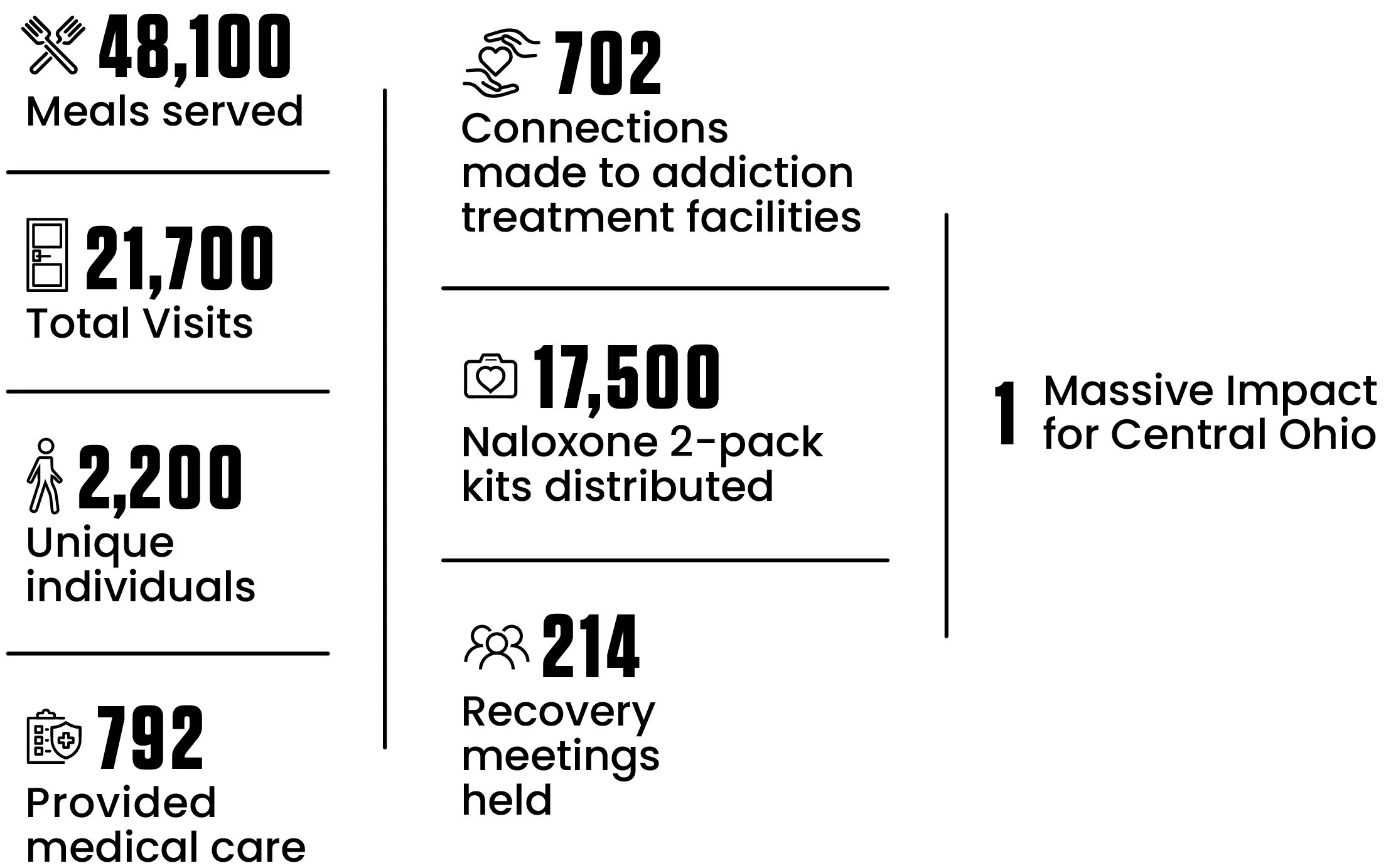 48,100
Meals served

21,700
Total Visits

2,200
Unique individuals

792
Provided medical care

702
Connections made to addiction treatment facilities

17,500
Naloxone 2-pack kits distributed

214
Recovery meetings held

1
Massive Impact for Central Ohio