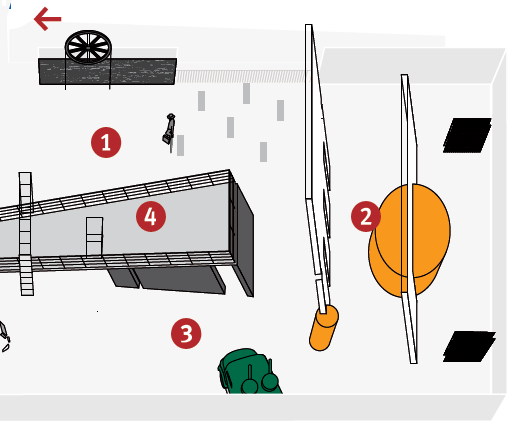 1

4

2

3