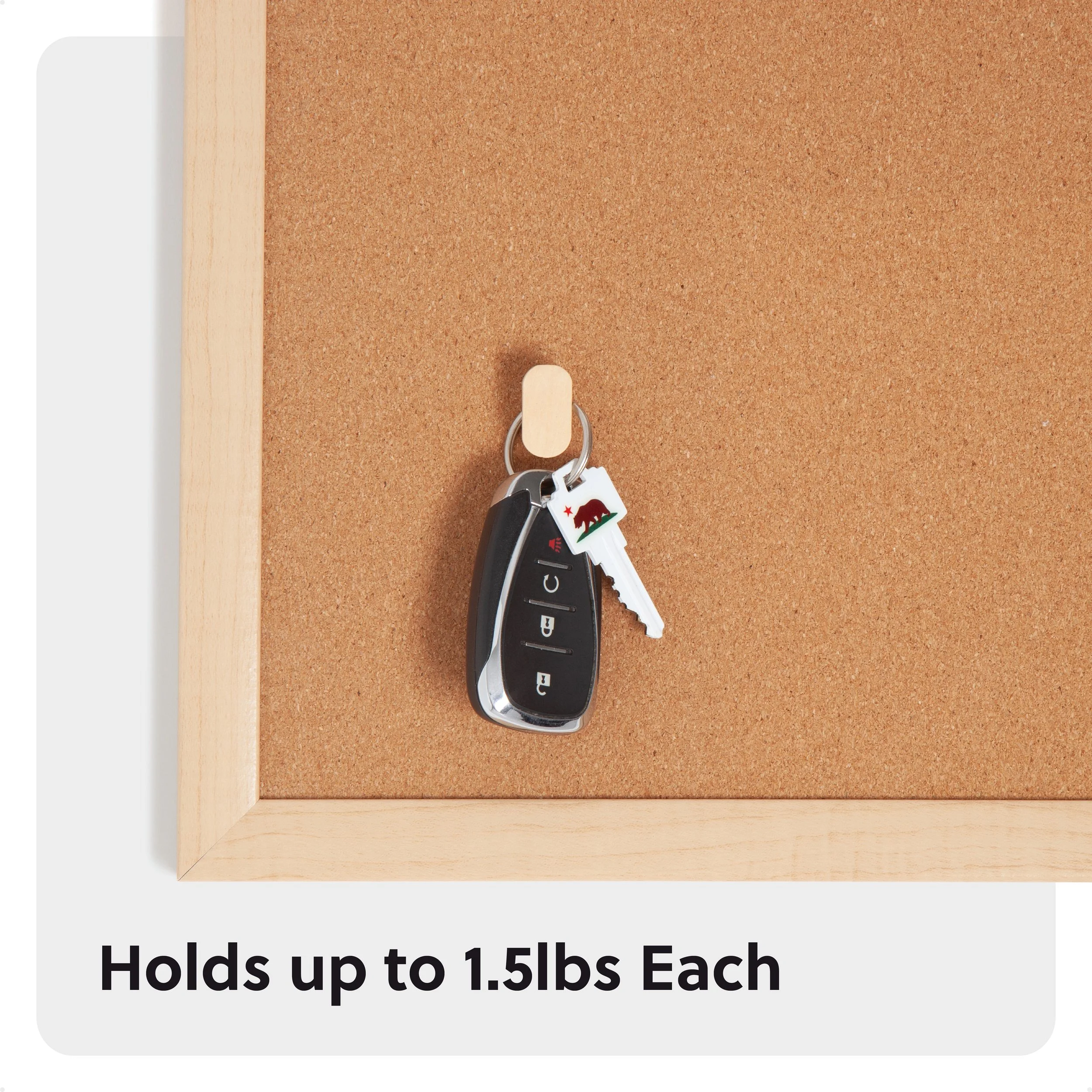 Holds up to 1.5lbs Each