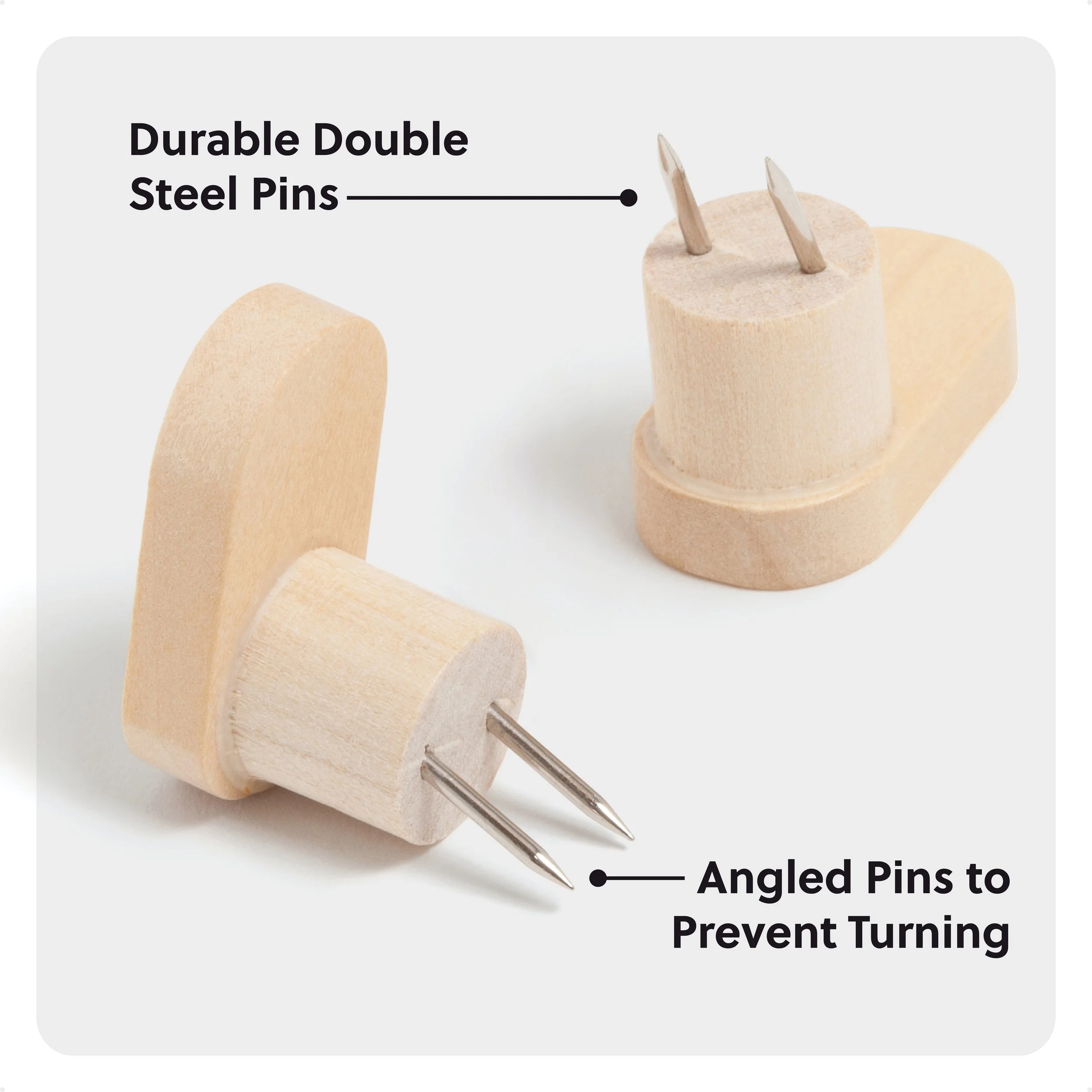 Durable Double Steel Pins

Angled Pins to Prevent Turning