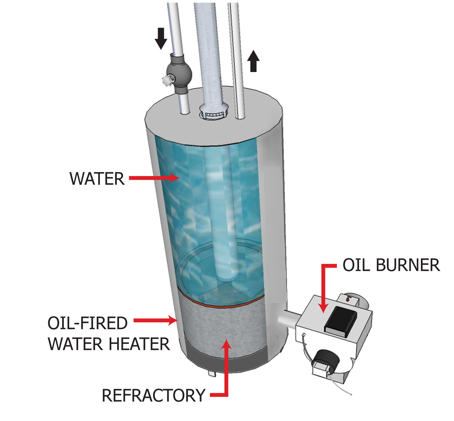 WATER

OIL BURNER

OIL-FIRED WATER HEATER

REFRACTORY