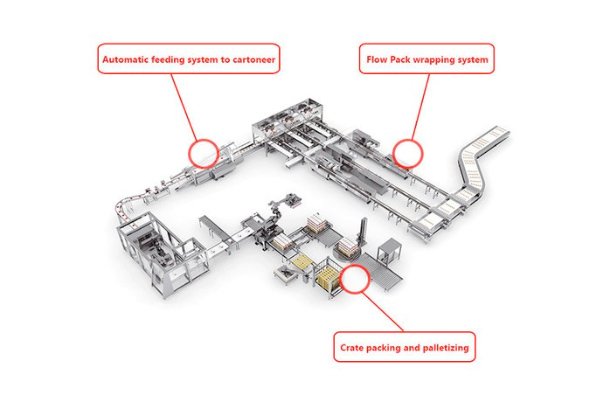 Automatic feeding system to cartoneer

Flow Pack wrapping system

Crate packing and palletizing