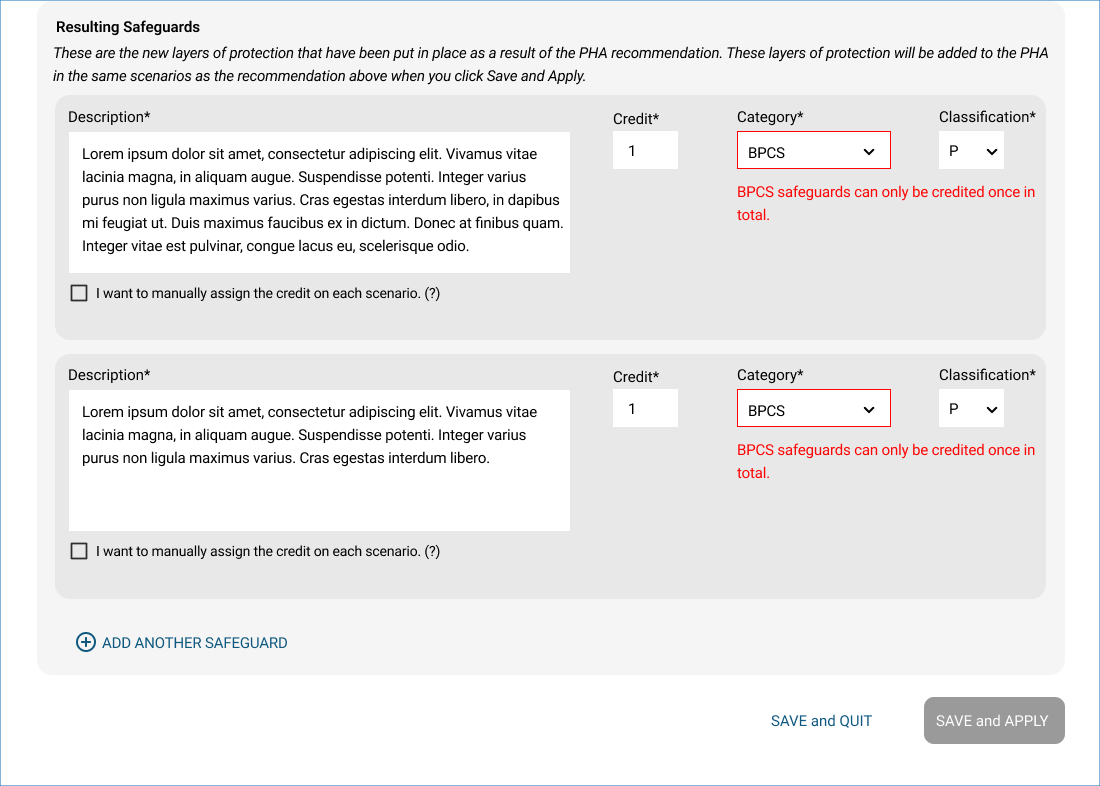 Resulting Safeguards

These are the new layers of protection that have been put in place as a result of the PHA recommendation. These layers of protection will be added to the PHA in the same scenarios as the recommendation above when you click Save and Apply.

Description*

Lorem ipsum dolor sit amet, consectetur adipiscing elit. Vivamus vitae lacinia magna, in aliquam augue. Suspendisse potenti. Integer varius purus non ligula maximus varius. Cras egestas interdum libero, in dapibus mi feugiat ut. Duis maximus faucibus ex in dictum. Donec at finibus quam. Integer vitae est pulvinar, congue lacus eu, scelerisque odio.

I want to manually assign the credit on each scenario. (?)

Credit*

1

Category*

BPCS

BPCS safeguards can only be credited once in total.

Classification*

P

Description*

Lorem ipsum dolor sit amet, consectetur adipiscing elit. Vivamus vitae lacinia magna, in aliquam augue. Suspendisse potenti. Integer varius purus non ligula maximus varius. Cras egestas interdum libero.

I want to manually assign the credit on each scenario. (?)

Credit*

1

Category*

BPCS

BPCS safeguards can only be credited once in total.

Classification*

P

ADD ANOTHER SAFEGUARD

SAVE and QUIT

SAVE and APPLY