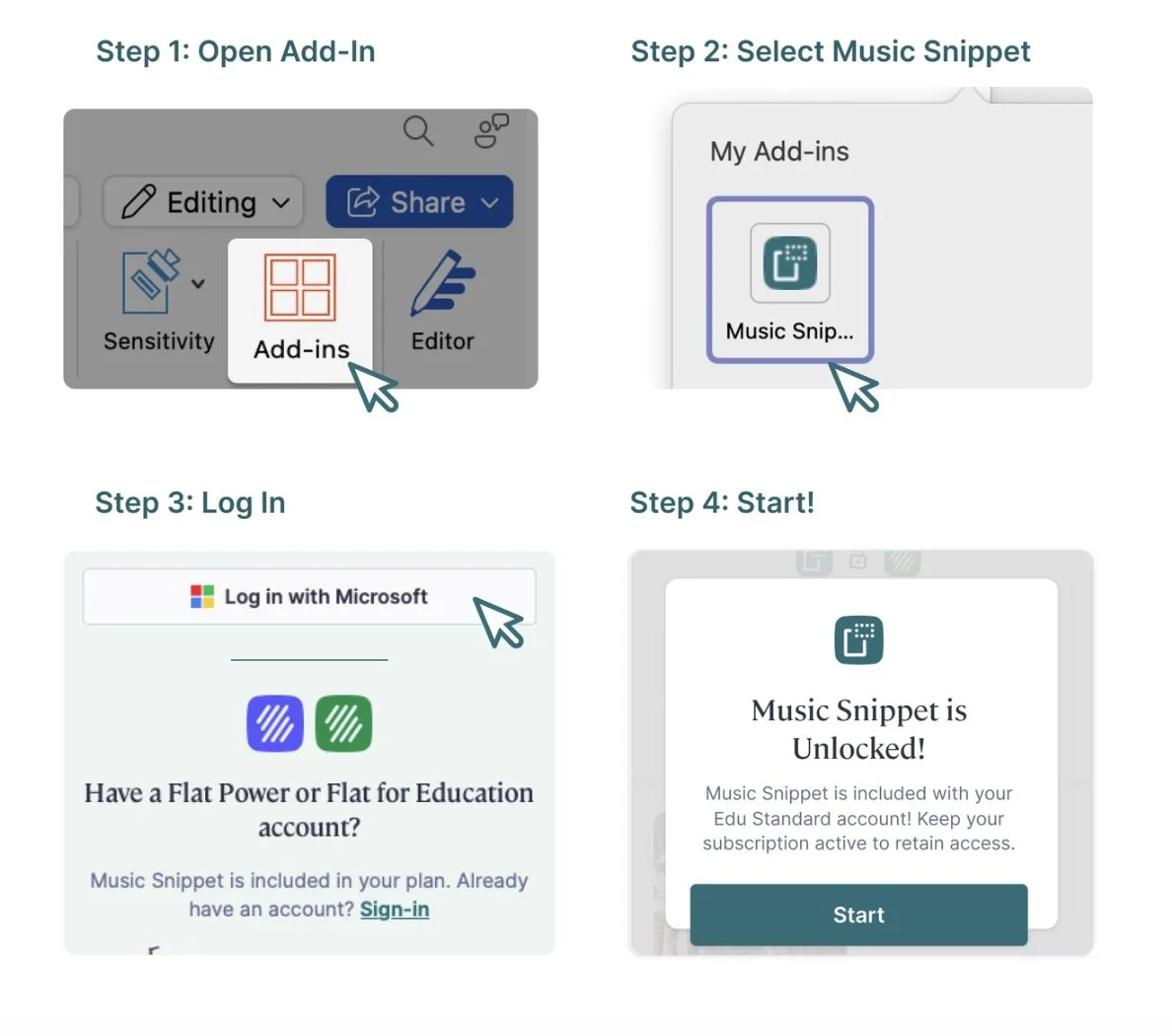 Step 1: Open Add-In

Editing

Share

Sensitivity

Add-ins

Editor

Step 2: Select Music Snippet

My Add-ins

Music Snip...

Step 3: Log In

Log in with Microsoft

Have a Flat Power or Flat for Education account?

Music Snippet is included in your plan. Already have an account? Sign-in

Step 4: Start!

Music Snippet is Unlocked!

Music Snippet is included with your Edu Standard account! Keep your subscription active to retain access.

Start