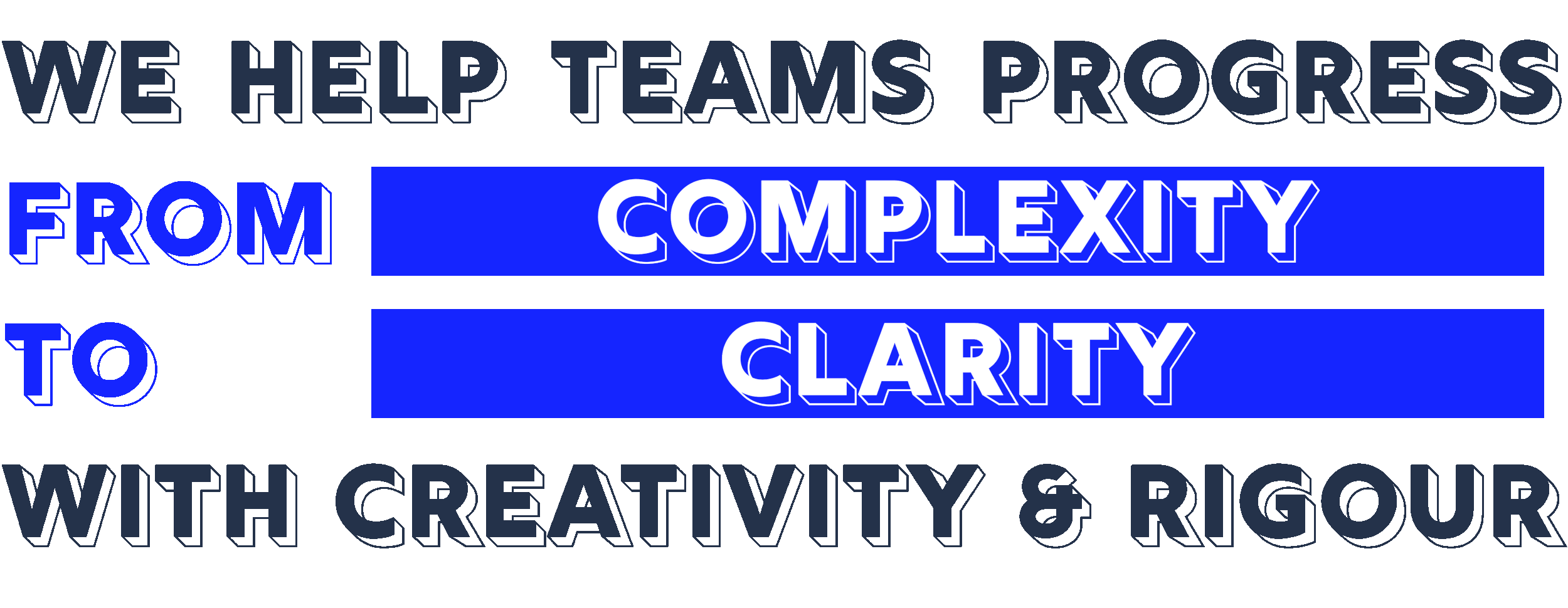 WE HELP TEAMS PROGRESS

FROM COMPLEXITY

TO CLARITY

WITH CREATIVITY & RIGOUR