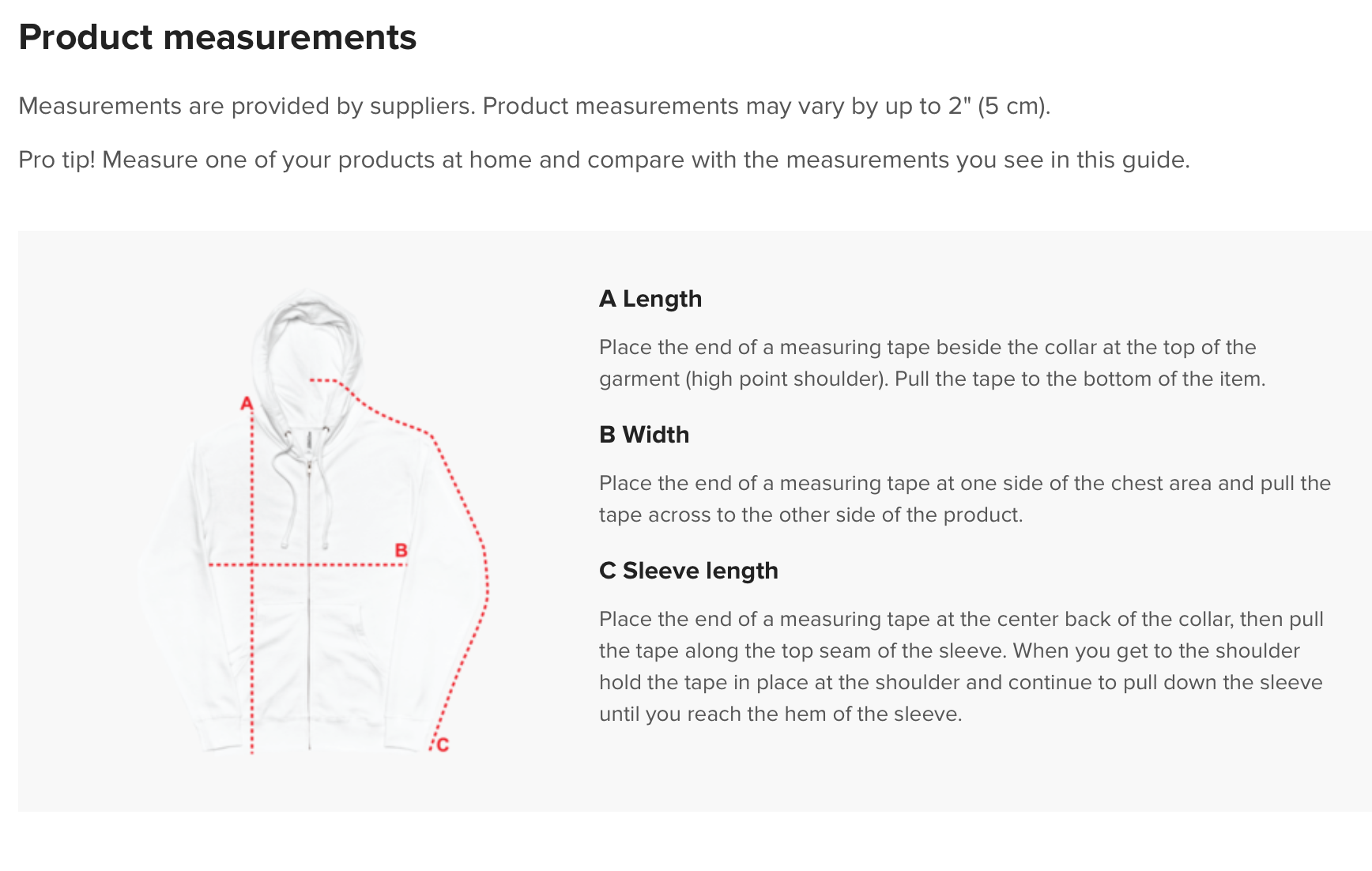 Product measurements

Measurements are provided by suppliers. Product measurements may vary by up to 2" (5 cm).

Pro tip! Measure one of your products at home and compare with the measurements you see in this guide.

A

B

C

A Length

Place the end of a measuring tape beside the collar at the top of the garment (high point shoulder). Pull the tape to the bottom of the item.

B Width

Place the end of a measuring tape at one side of the chest area and pull the tape across to the other side of the product.

C Sleeve length

Place the end of a measuring tape at the center back of the collar, then pull the tape along the top seam of the sleeve. When you get to the shoulder hold the tape in place at the shoulder and continue to pull down the sleeve until you reach the hem of the sleeve.