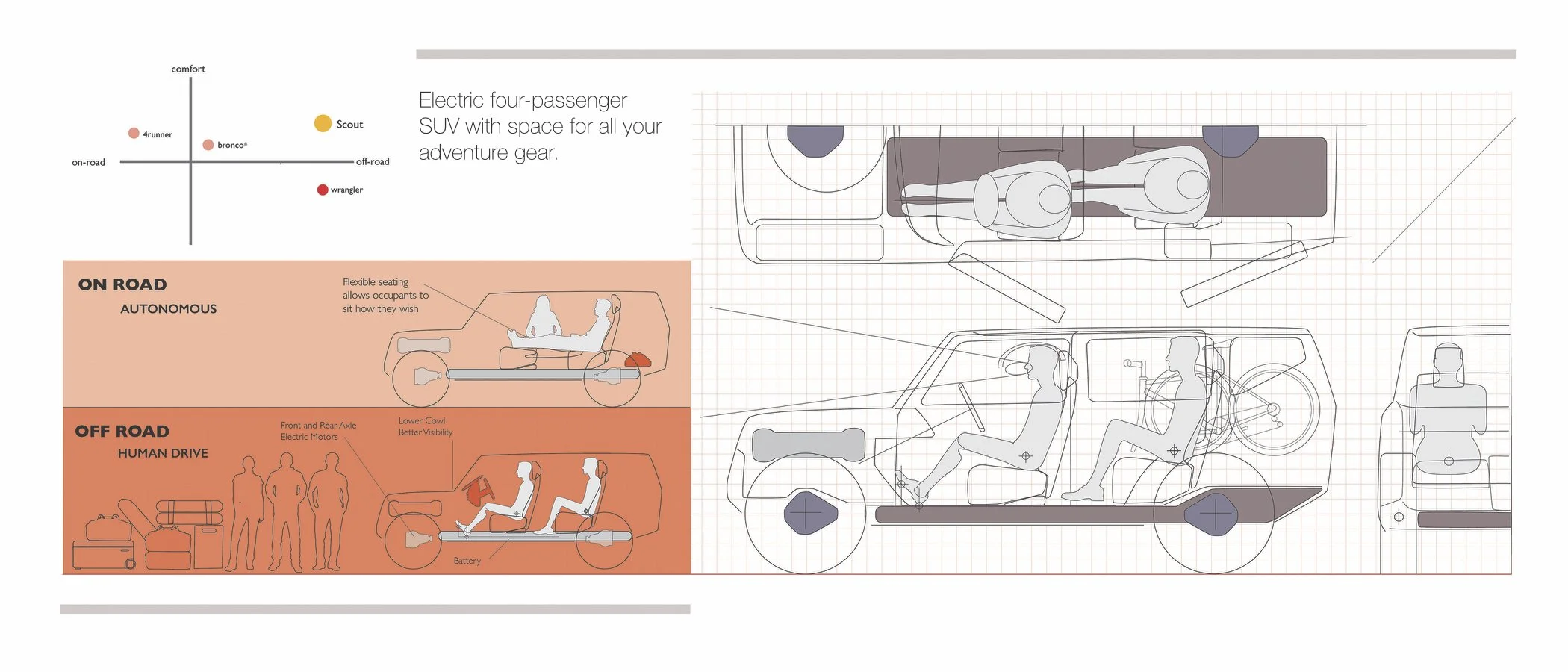 comfort

4runner

bronco®

Scout

on-road

off-road

wrangler

Electric four-passenger SUV with space for all your adventure gear.

ON ROAD

AUTONOMOUS

Flexible seating allows occupants to sit how they wish

OFF ROAD

HUMAN DRIVE

Front and Rear Axle Electric Motors

Lower Cowl Better Visibility

Battery