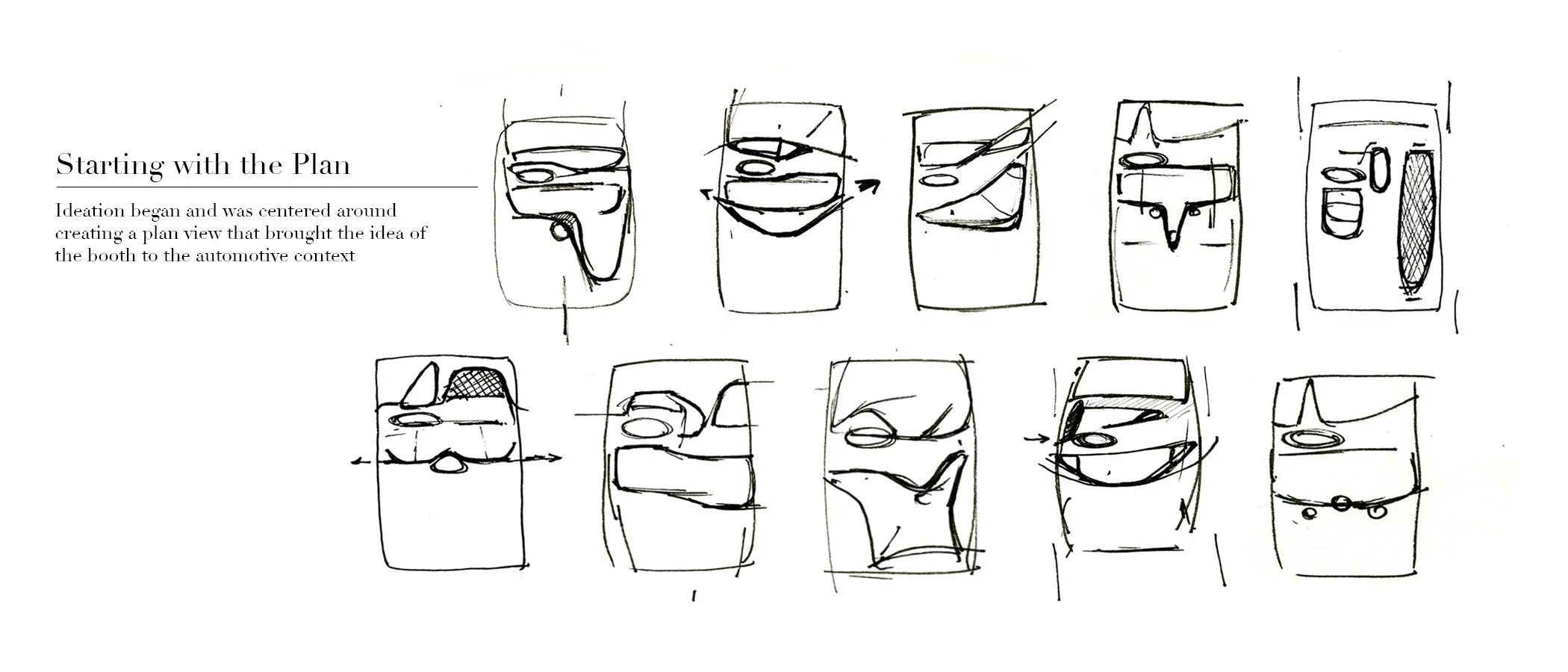 Starting with the Plan

Ideation began and was centered around creating a plan view that brought the idea of the booth to the automotive context