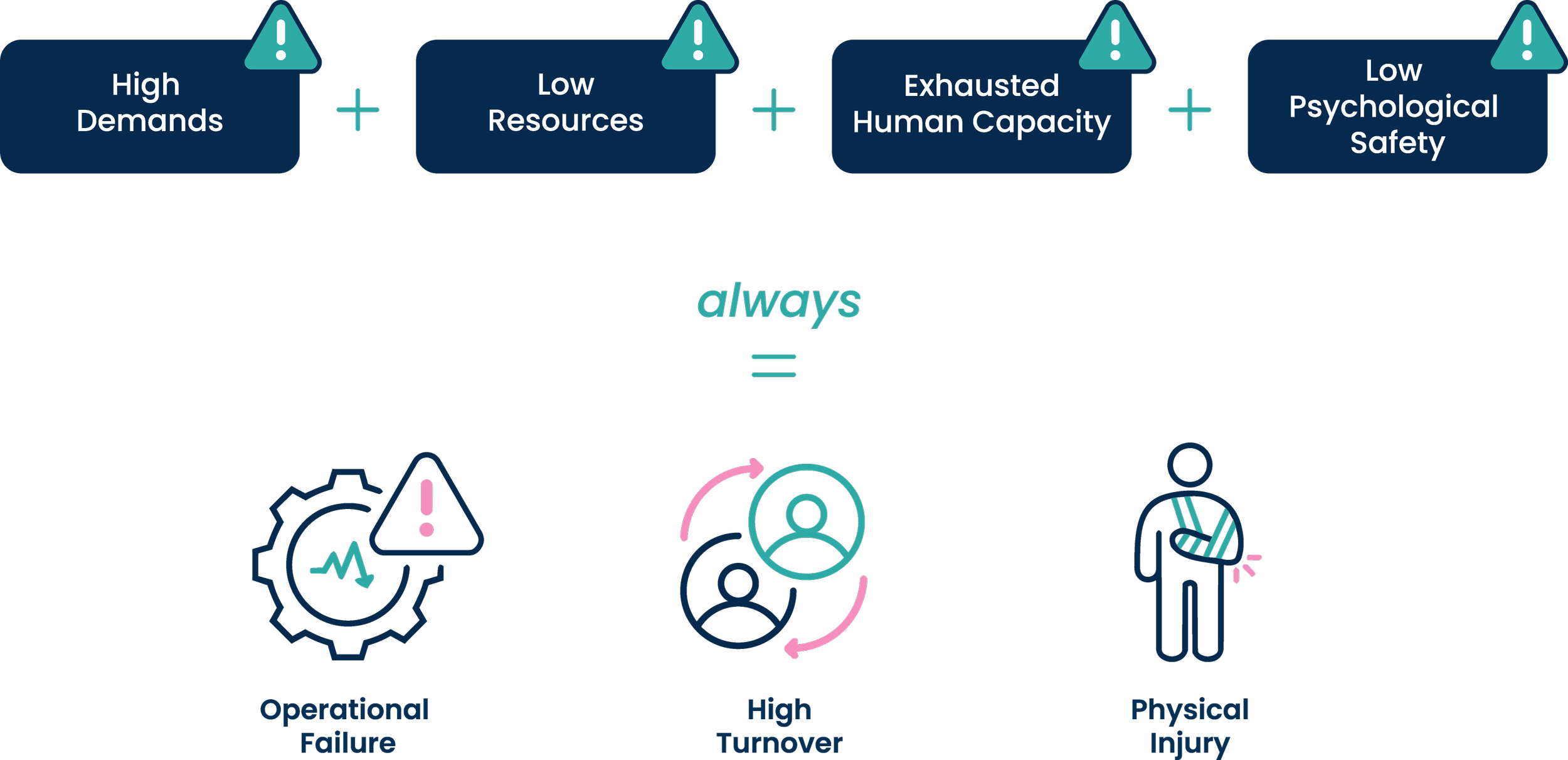 High Demands + Low Resources + Exhausted Human Capacity + Low Psychological Safety

always

=

Operational Failure

High Turnover

Physical Injury