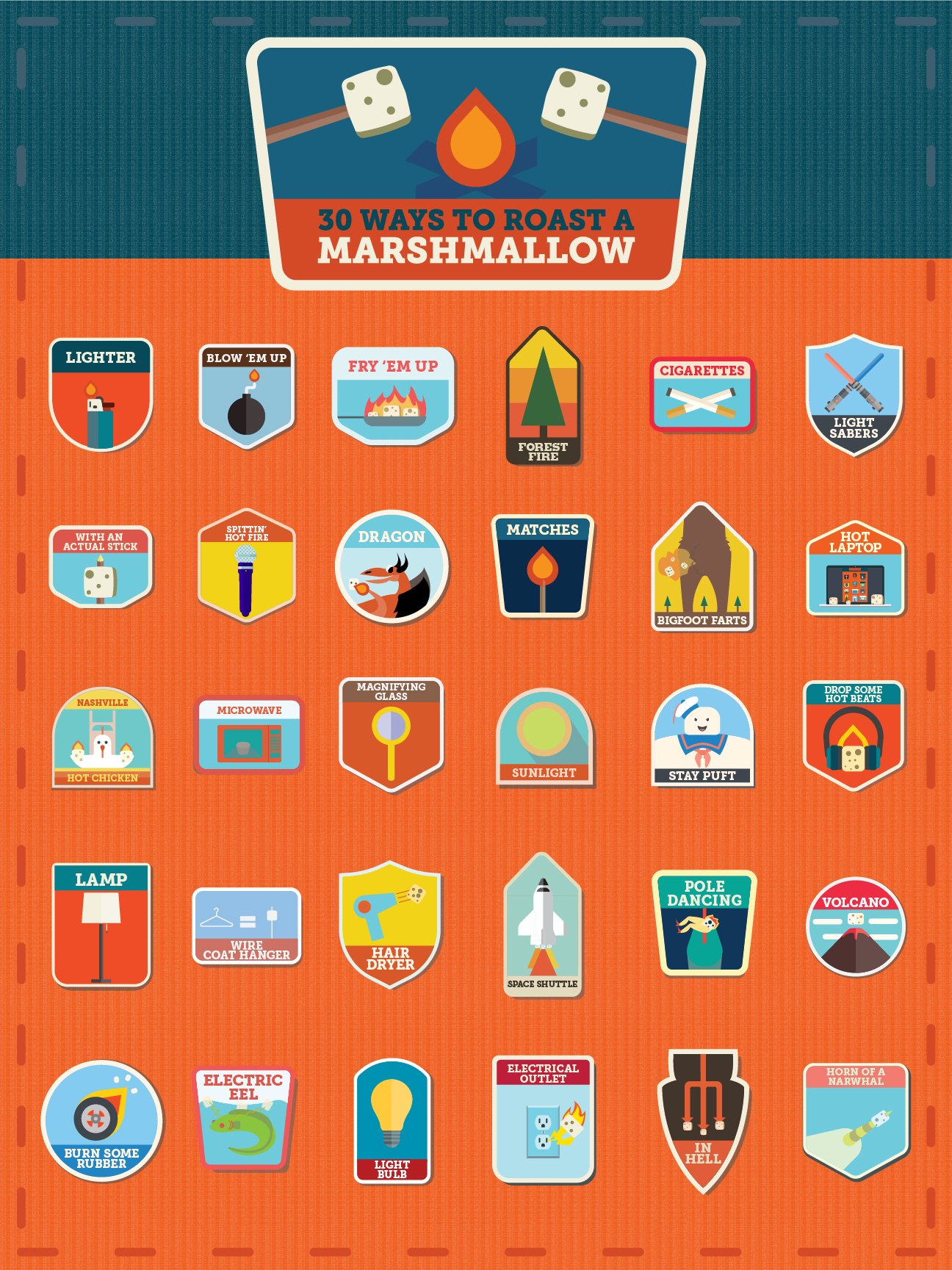 30 WAYS TO ROAST A MARSHMALLOW

LIGHTER

BLOW 'EM UP

FRY 'EM UP

FOREST FIRE

CIGARETTES

LIGHT SABERS

WITH AN ACTUAL STICK

SPITTIN' HOT FIRE

DRAGON

MATCHES

BIGFOOT FARTS

HOT LAPTOP

NASHVILLE HOT CHICKEN

MICROWAVE

MAGNIFYING GLASS

SUNLIGHT

STAY PUFT

DROP SOME HOT BEATS

LAMP

WIRE COAT HANGER

HAIR DRYER

SPACE SHUTTLE

POLE DANCING

VOLCANO

BURN SOME RUBBER

ELECTRIC EEL

LIGHT BULB

ELECTRICAL OUTLET

IN HELL

HORN OF A NARWHAL