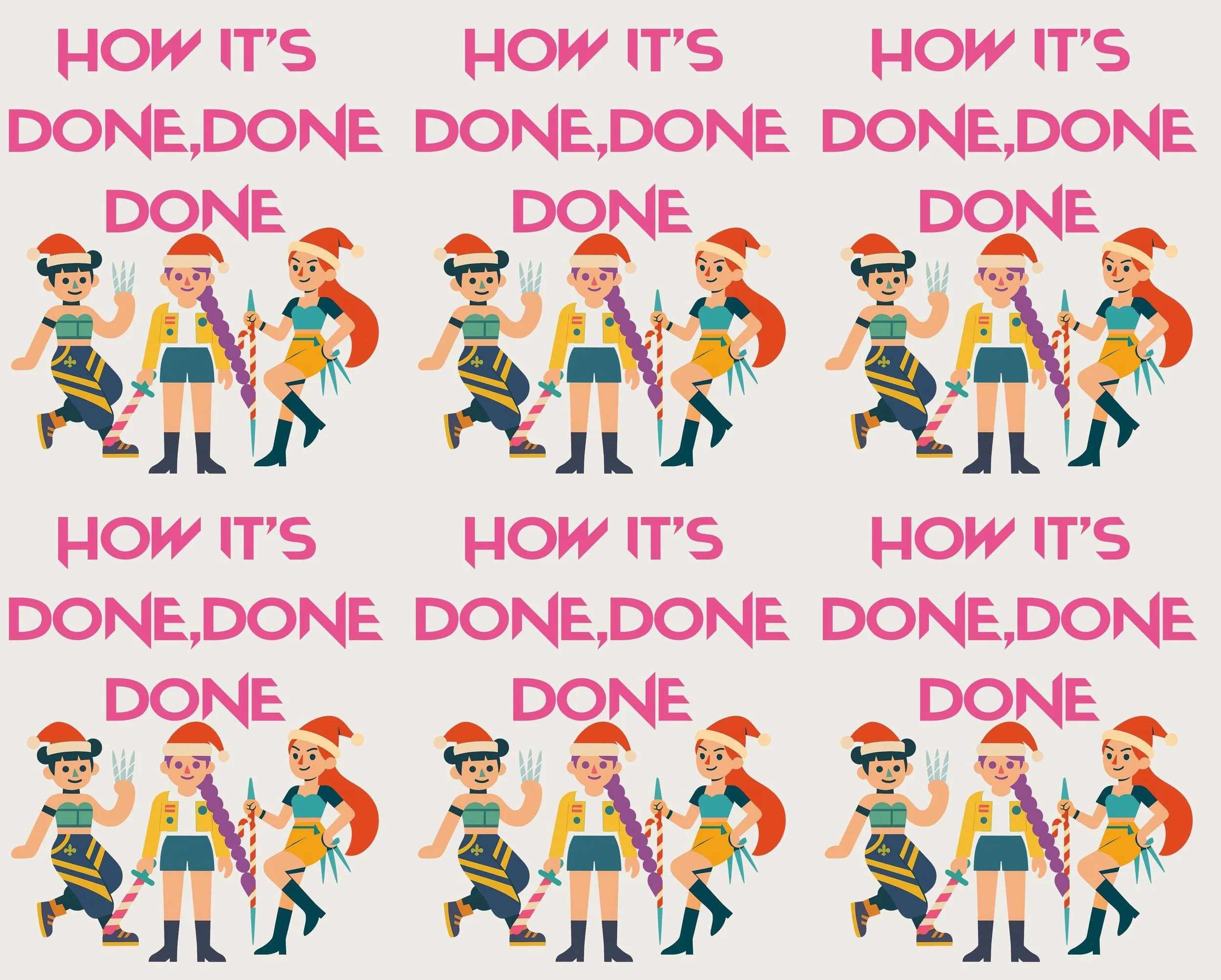 HOW IT'S DONE,DONE DONE

HOW IT'S DONE,DONE DONE

HOW IT'S DONE,DONE DONE

HOW IT'S DONE,DONE DONE

HOW IT'S DONE,DONE DONE

HOW IT'S DONE,DONE DONE