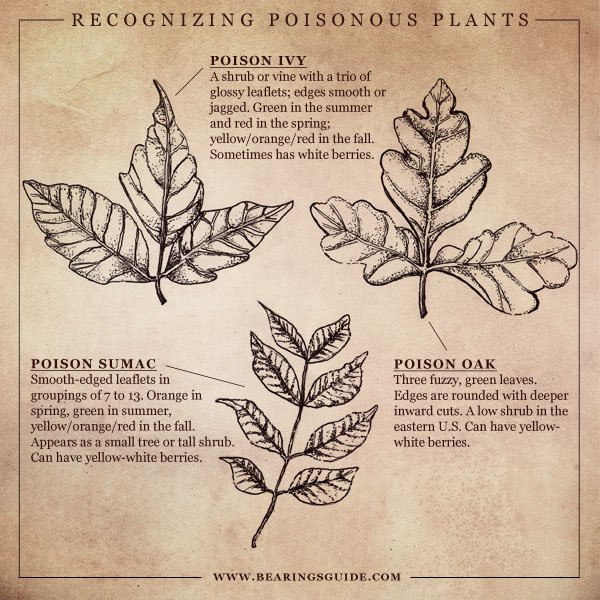 RECOGNIZING POISONOUS PLANTS

POISON IVY
A shrub or vine with a trio of glossy leaflets; edges smooth or jagged. Green in the summer and red in the spring; yellow/orange/red in the fall. Sometimes has white berries.

POISON SUMAC
Smooth-edged leaflets in groupings of 7 to 13. Orange in spring, green in summer, yellow/orange/red in the fall. Appears as a small tree or tall shrub. Can have yellow-white berries.

POISON OAK
Three fuzzy, green leaves. Edges are rounded with deeper inward cuts. A low shrub in the eastern U.S. Can have yellow-white berries.

WWW.BEARINGSGUIDE.COM