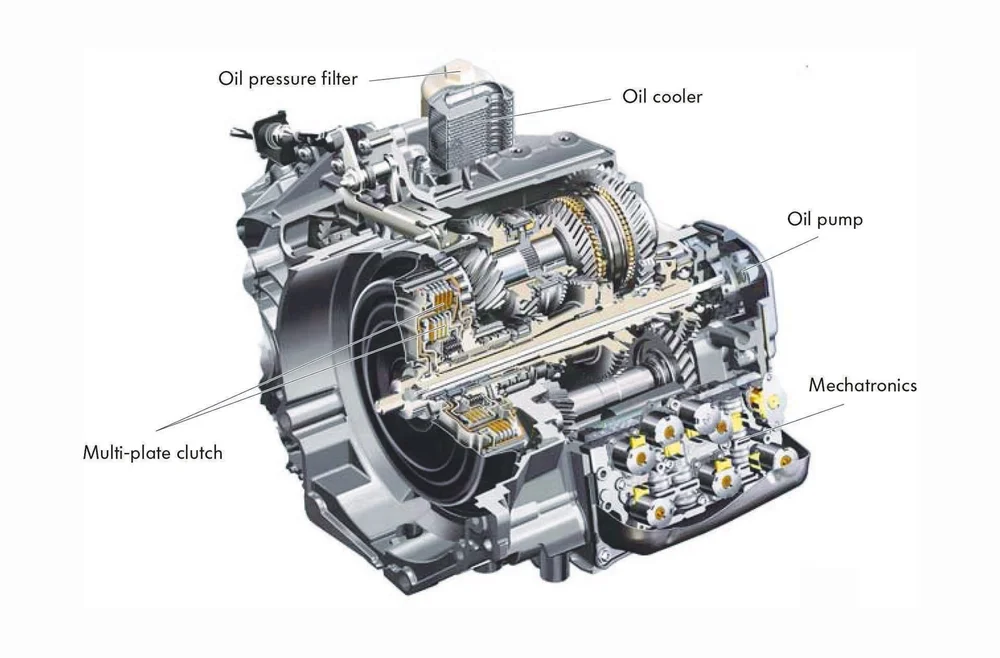 Oil pressure filter
Oil cooler
Oil pump
Mechatronics
Multi-plate clutch