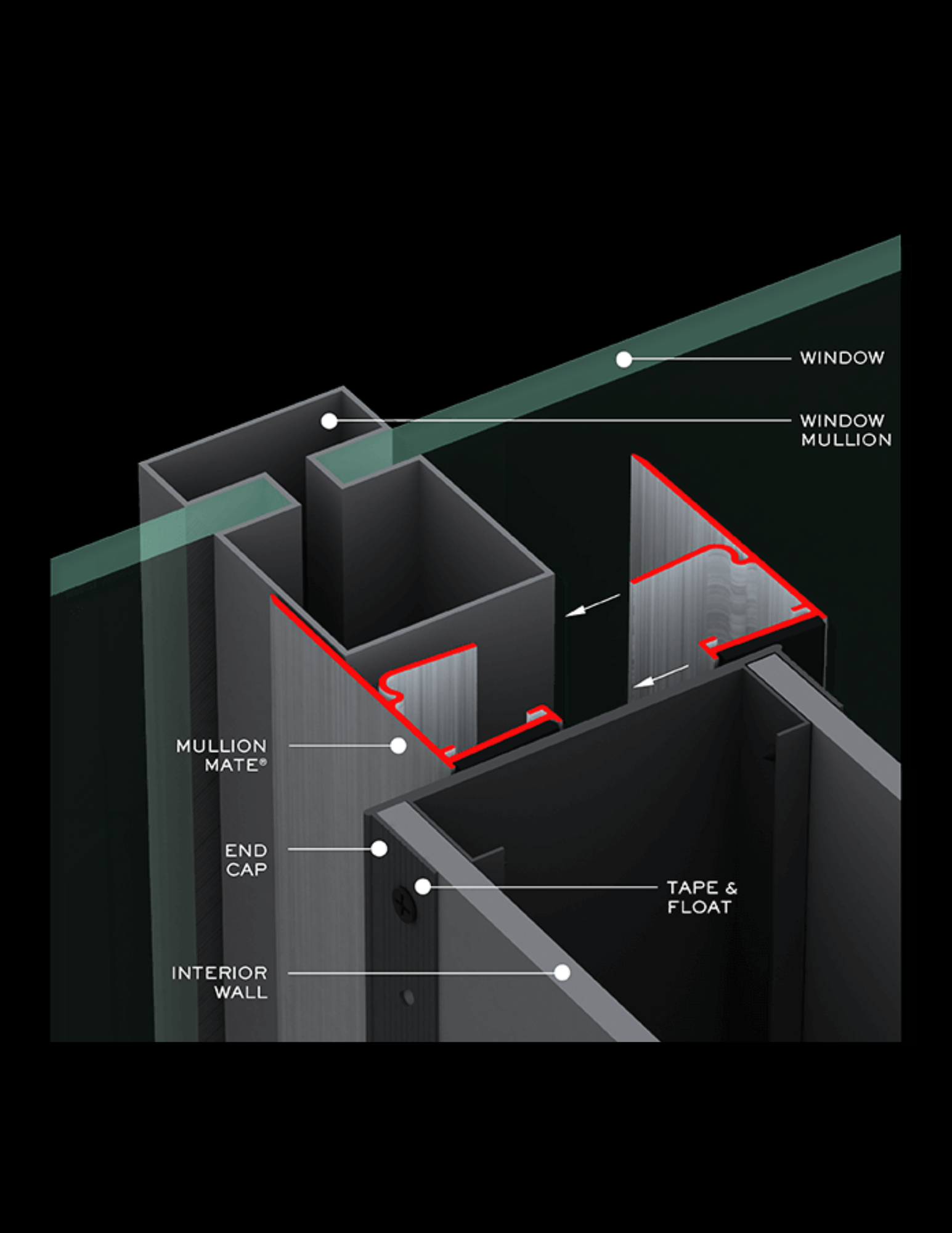 WINDOW

WINDOW MULLION

MULLION MATE®

END CAP

TAPE & FLOAT

INTERIOR WALL