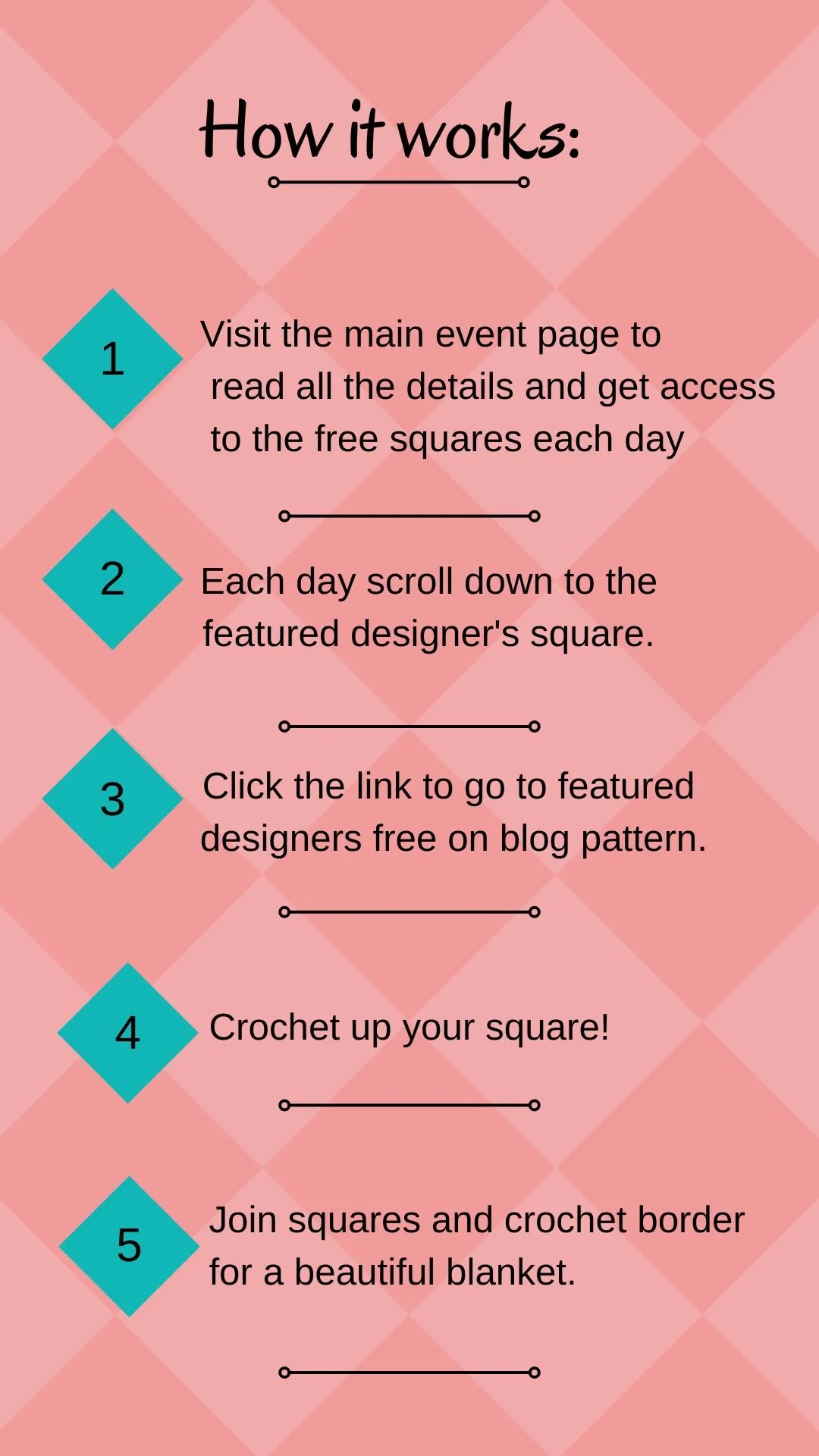 How it works:

1 Visit the main event page to read all the details and get access to the free squares each day

2 Each day scroll down to the featured designer's square.

3 Click the link to go to featured designers free on blog pattern.

4 Crochet up your square!

5 Join squares and crochet border for a beautiful blanket.