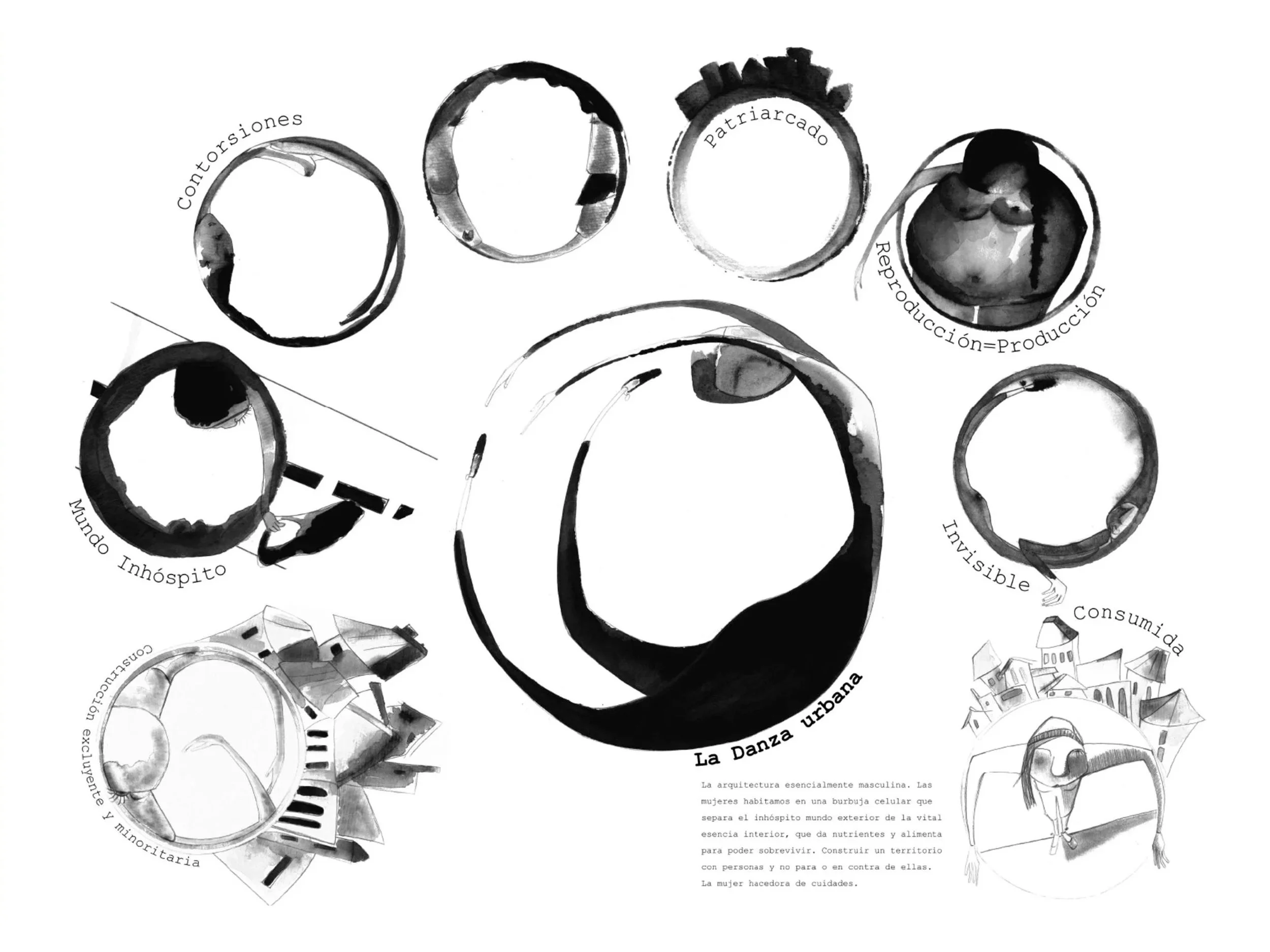 Contorsiones

Patriarcado

Reproducción=Producción

Mundo Inhóspito

Invisible

Consumida

Construcción excluyente y minoritaria

La Danza urbana

La arquitectura esencialmente masculina. Las mujeres habitamos en una burbuja celular que separa el inhóspito mundo exterior de la vital esencia interior, que da nutrientes y alimenta para poder sobrevivir. Construir un territorio con personas y no para o en contra de ellas. La mujer hacedora de cuidades.