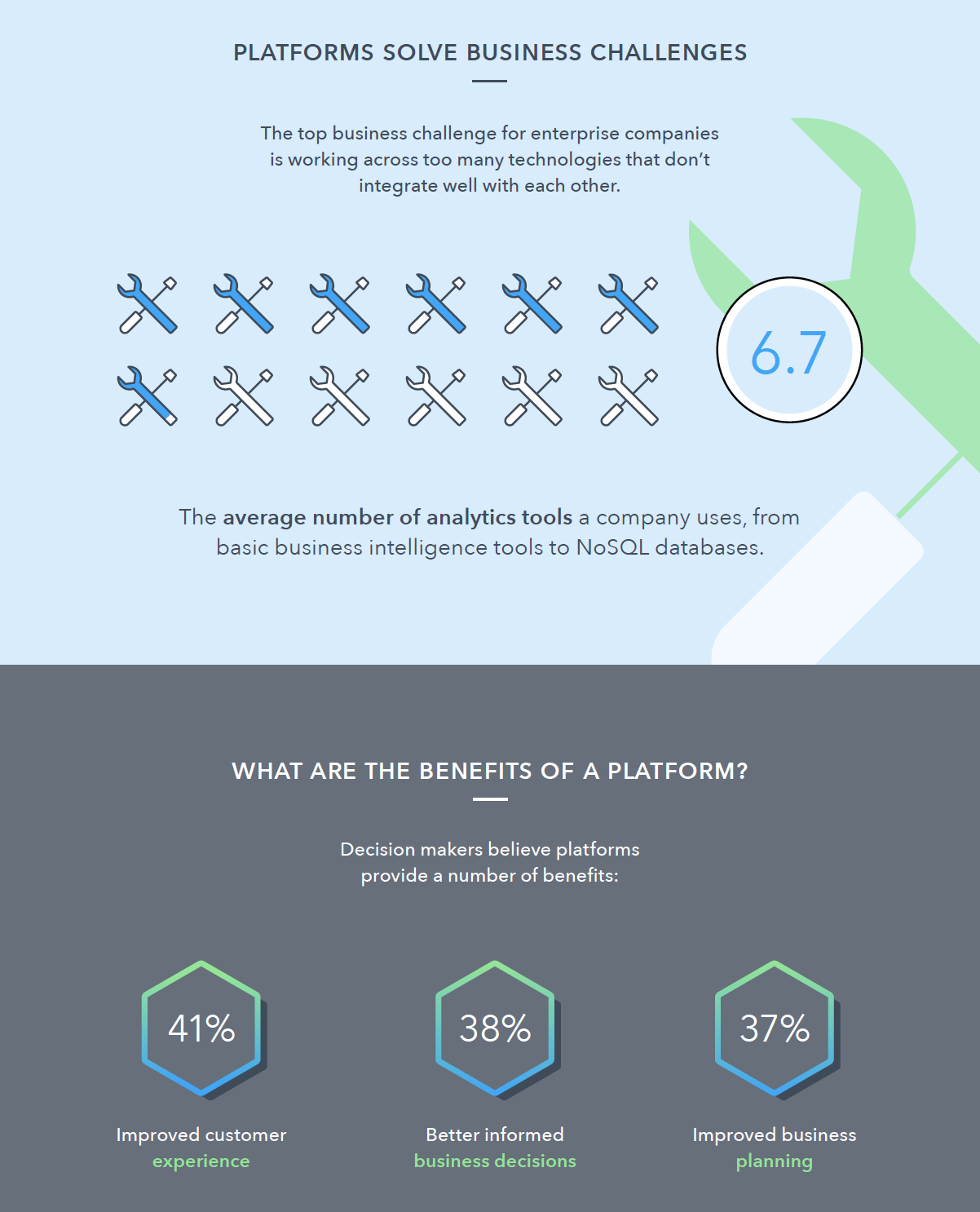 PLATFORMS SOLVE BUSINESS CHALLENGES

The top business challenge for enterprise companies is working across too many technologies that don't integrate well with each other.

6.7

The average number of analytics tools a company uses, from basic business intelligence tools to NoSQL databases.

WHAT ARE THE BENEFITS OF A PLATFORM?

Decision makers believe platforms provide a number of benefits:

41%

Improved customer experience

38%

Better informed business decisions

37%

Improved business planning