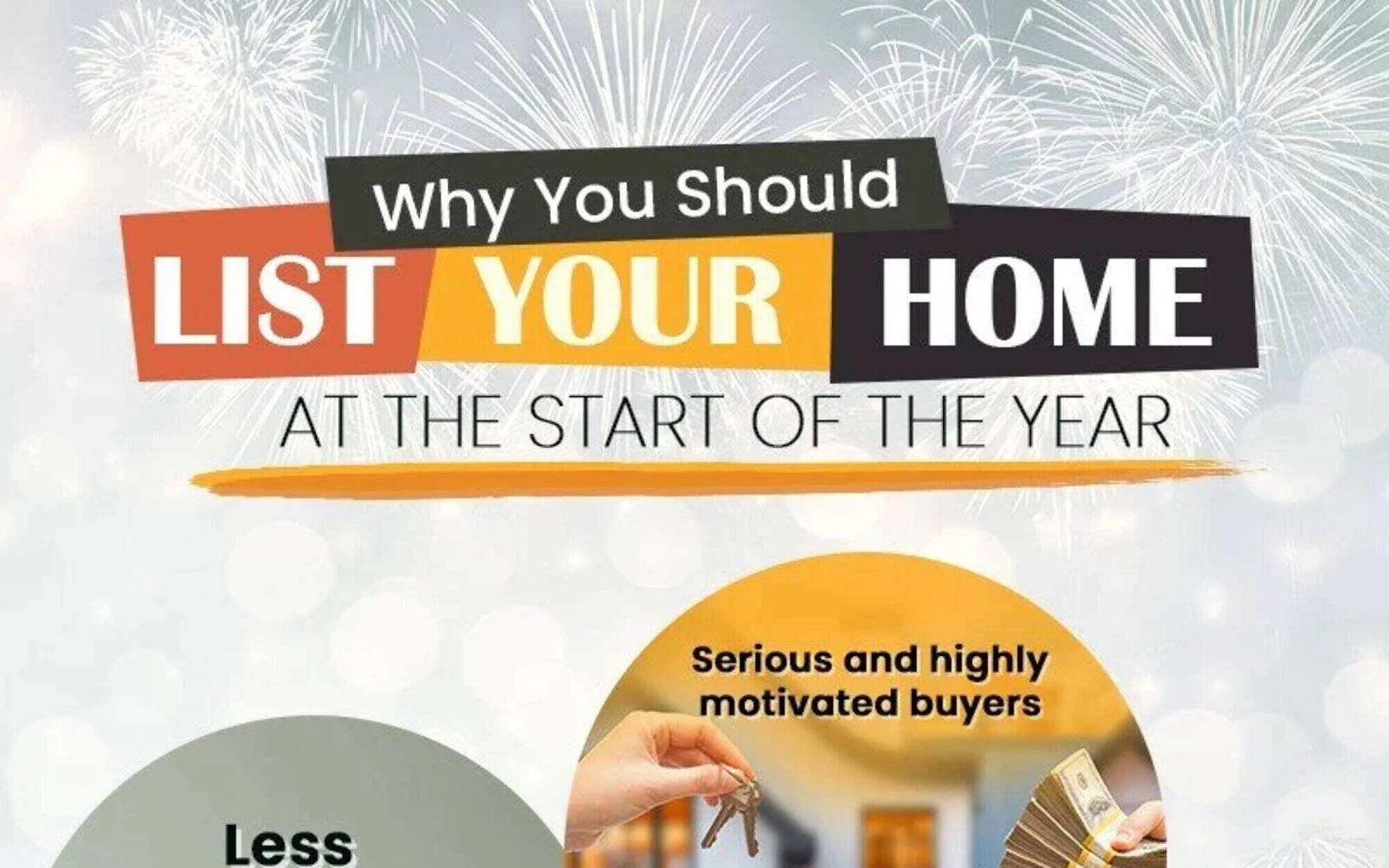 Why You Should
LIST YOUR HOME
AT THE START OF THE YEAR

Serious and highly motivated buyers

Less