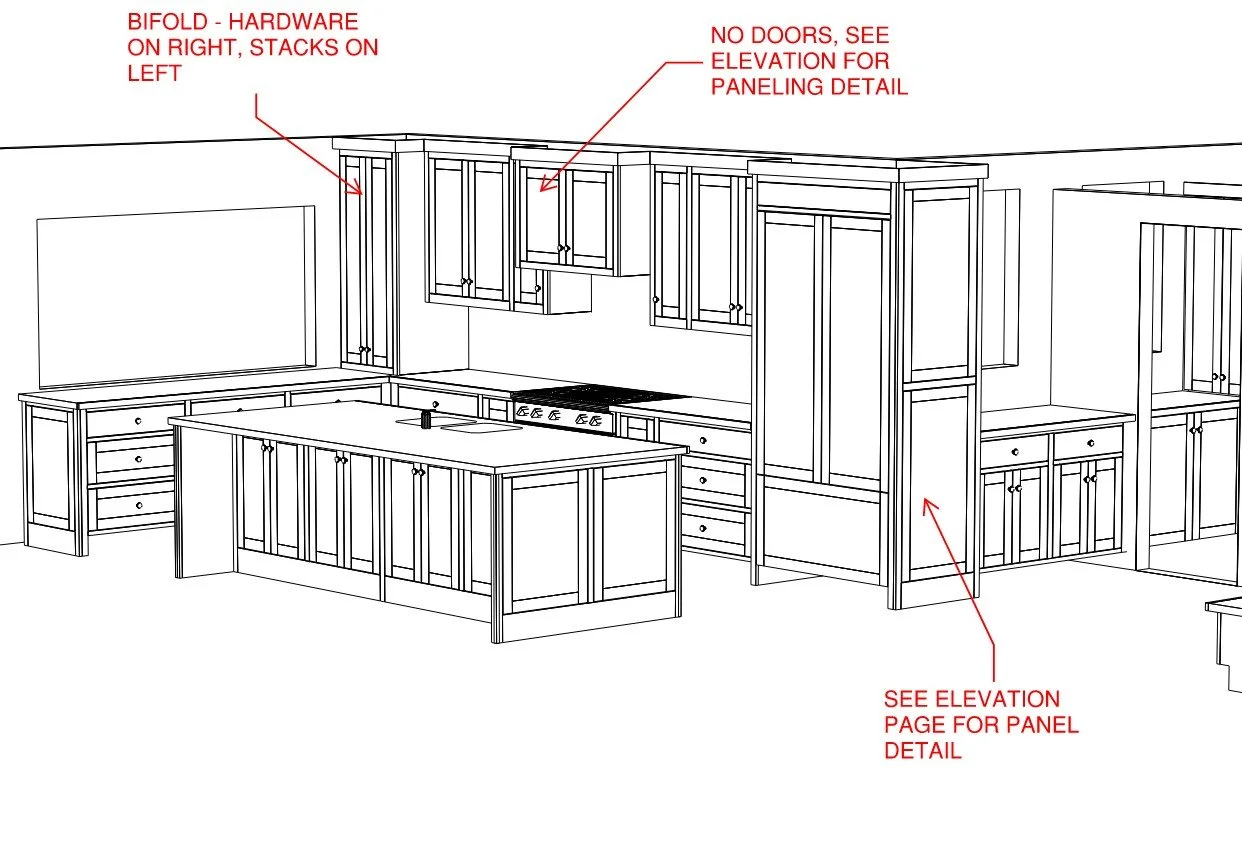 BIFOLD - HARDWARE ON RIGHT, STACKS ON LEFT

NO DOORS, SEE ELEVATION FOR PANELING DETAIL

SEE ELEVATION PAGE FOR PANEL DETAIL