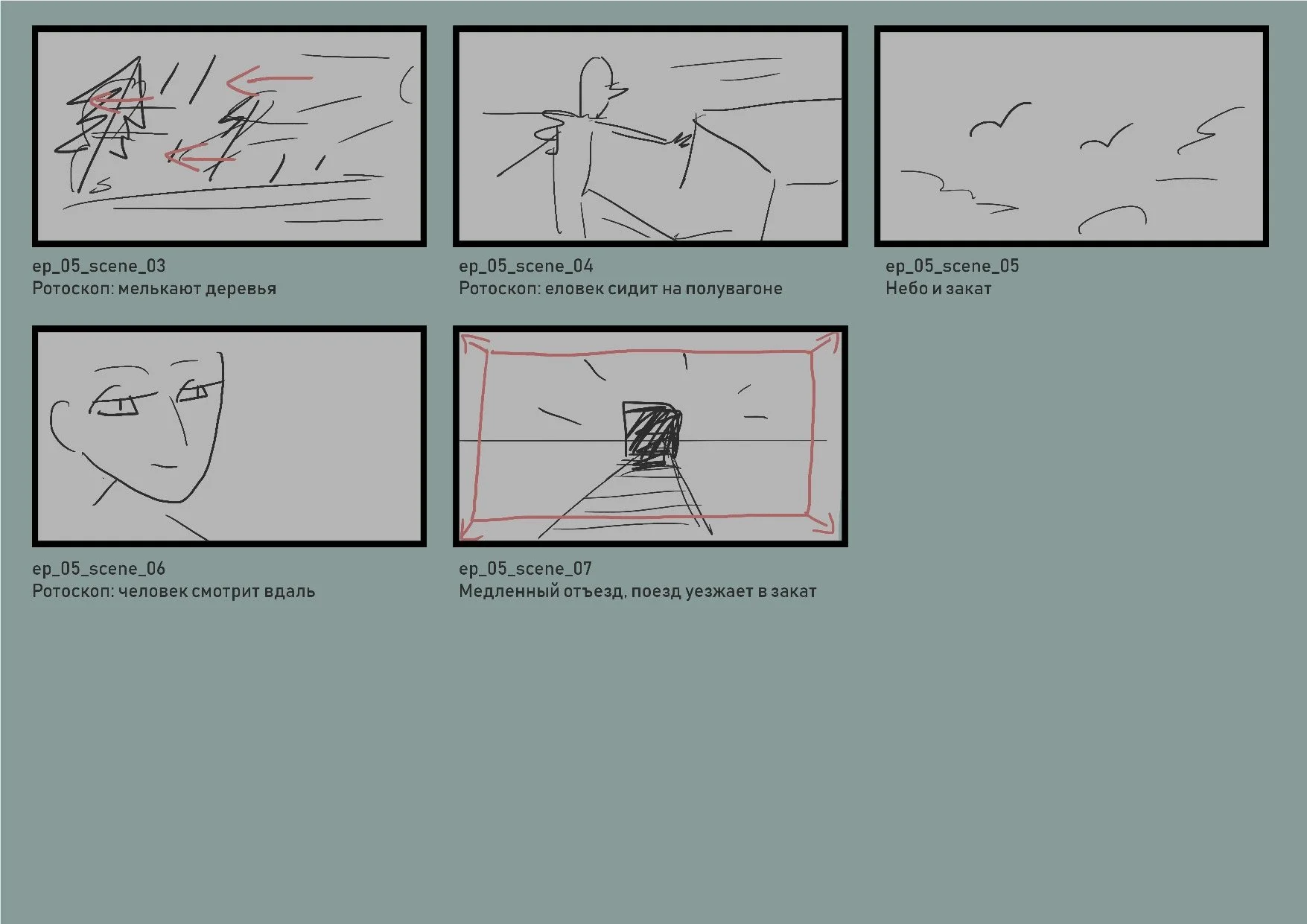 ep_05_scene_03
Ротоскоп: мелькают деревья

ep_05_scene_04
Ротоскоп: еловек сидит на полувагоне

ep_05_scene_05
Небо и закат

ep_05_scene_06
Ротоскоп: человек смотрит вдаль

ep_05_scene_07
Медленный отъезд, поезд уезжает в закат