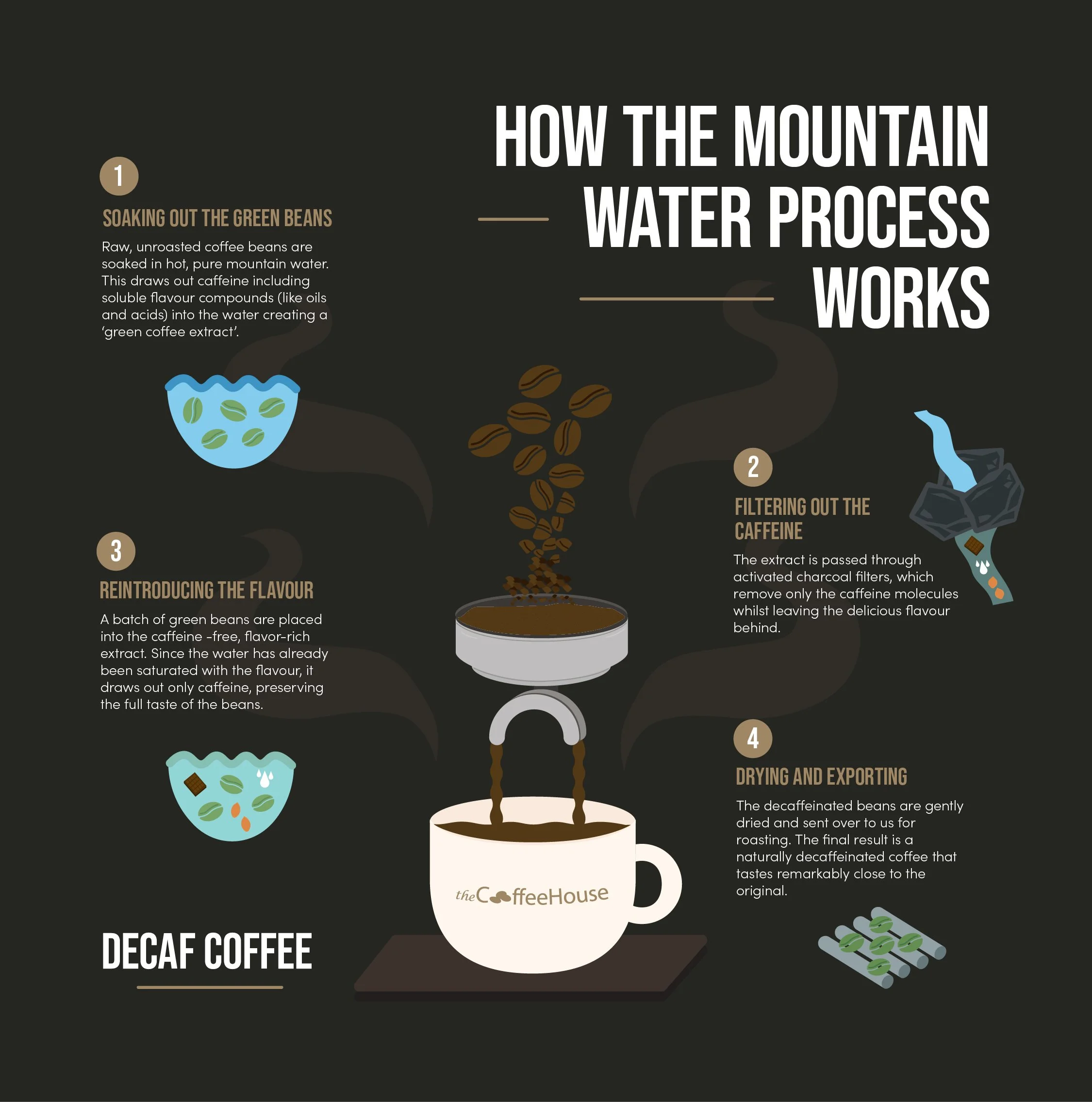 HOW THE MOUNTAIN WATER PROCESS WORKS

1

SOAKING OUT THE GREEN BEANS

Raw, unroasted coffee beans are soaked in hot, pure mountain water. This draws out caffeine including soluble flavour compounds (like oils and acids) into the water creating a 'green coffee extract'.

2

FILTERING OUT THE CAFFEINE

The extract is passed through activated charcoal filters, which remove only the caffeine molecules whilst leaving the delicious flavour behind.

3

REINTRODUCING THE FLAVOUR

A batch of green beans are placed into the caffeine -free, flavor-rich extract. Since the water has already been saturated with the flavour, it draws out only caffeine, preserving the full taste of the beans.

4

DRYING AND EXPORTING

The decaffeinated beans are gently dried and sent over to us for roasting. The final result is a naturally decaffeinated coffee that tastes remarkably close to the original.

theCoffeeHouse

DECAF COFFEE