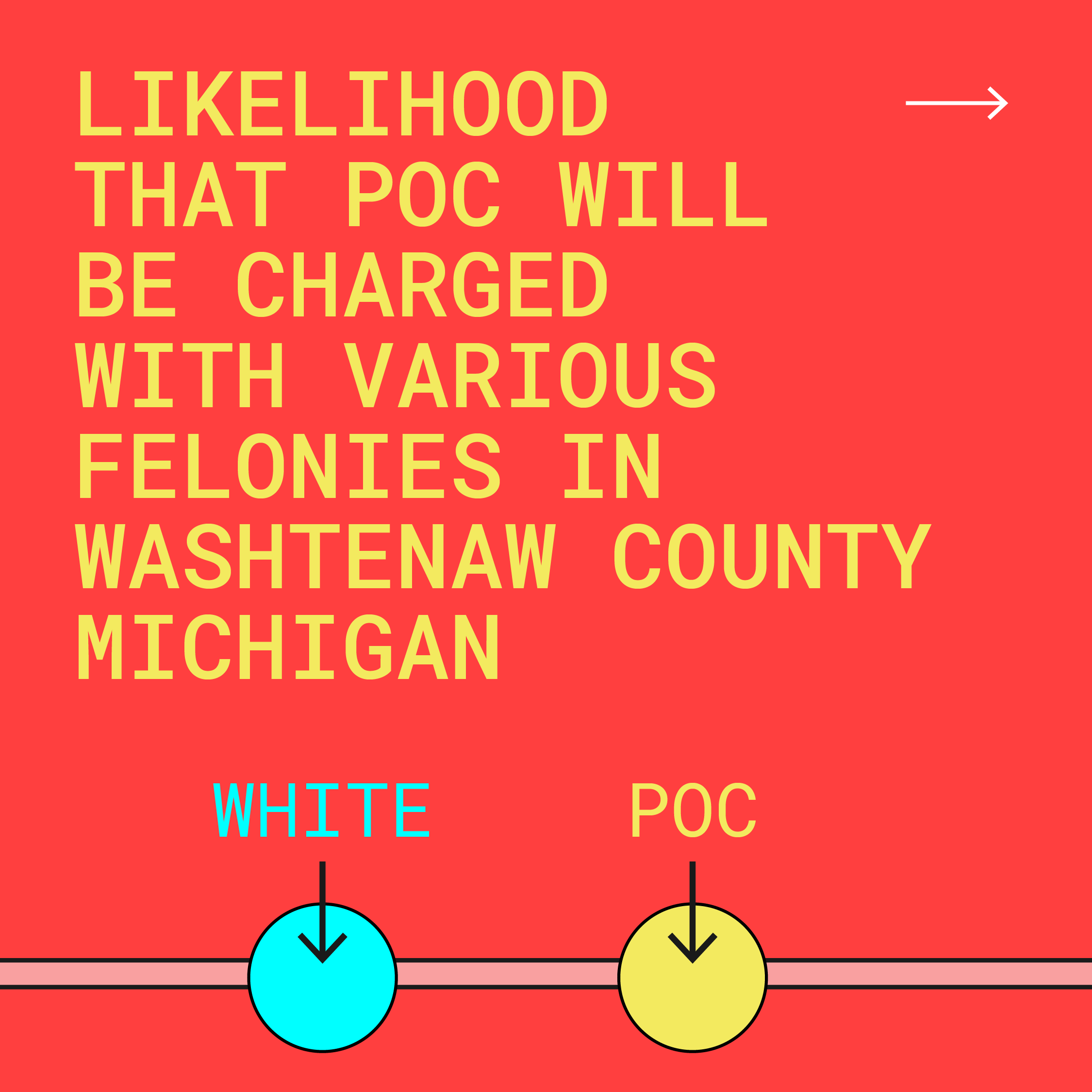 LIKELIHOOD THAT POC WILL BE CHARGED WITH VARIOUS FELONIES IN WASHTENAW COUNTY MICHIGAN

WHITE

POC