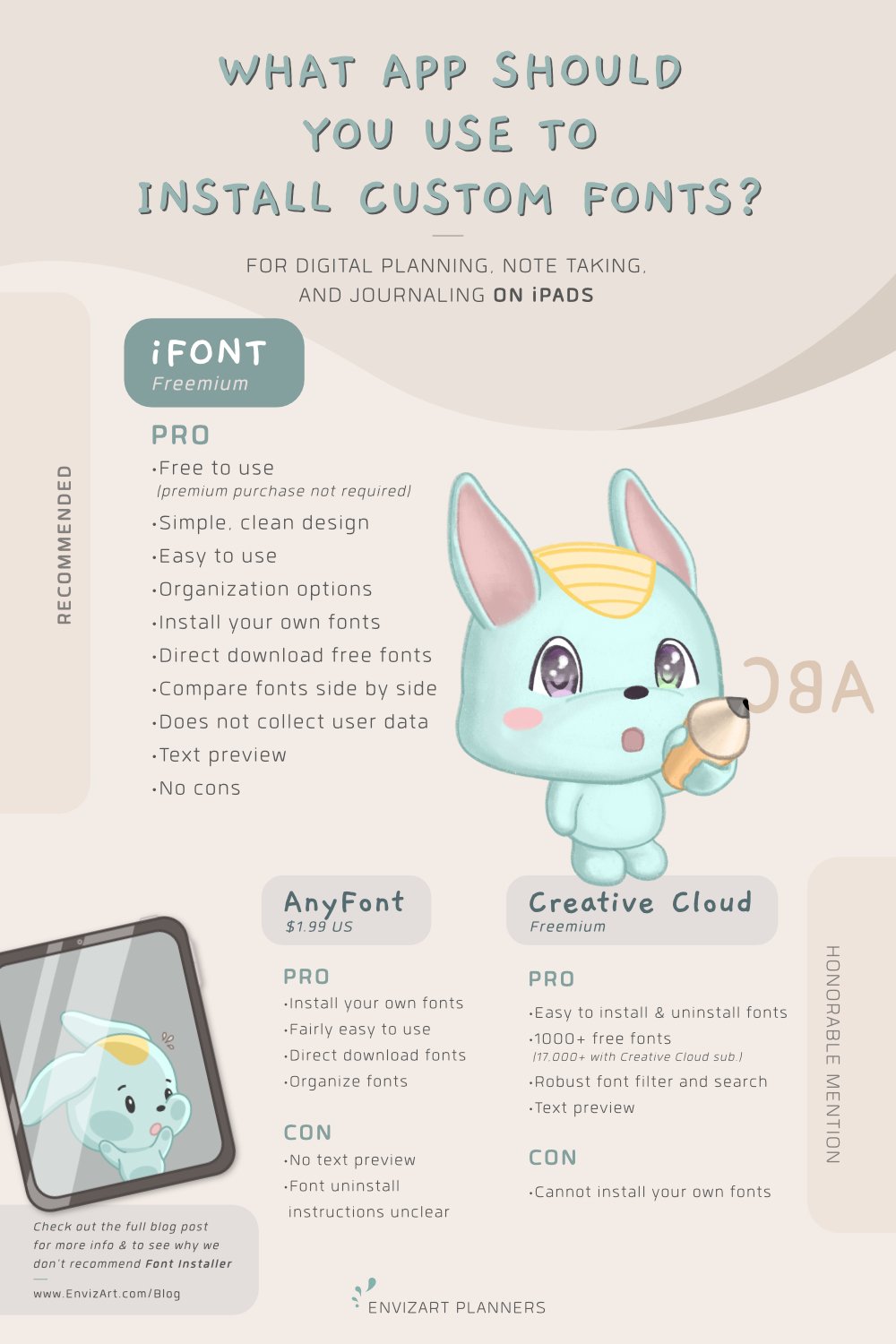 WHAT APP SHOULD YOU USE TO INSTALL CUSTOM FONTS?

FOR DIGITAL PLANNING, NOTE TAKING, AND JOURNALING ON iPADS

RECOMMENDED

iFONT
Freemium

PRO
•Free to use
(premium purchase not required)
•Simple, clean design
•Easy to use
•Organization options
•Install your own fonts
•Direct download free fonts
•Compare fonts side by side
•Does not collect user data
•Text preview
•No cons

ABC

AnyFont
$1.99 US

PRO
•Install your own fonts
•Fairly easy to use
•Direct download fonts
•Organize fonts

CON
•No text preview
•Font uninstall instructions unclear

Creative Cloud
Freemium

PRO
•Easy to install & uninstall fonts
•1000+ free fonts
(17,000+ with Creative Cloud sub.)
•Robust font filter and search
•Text preview

CON
•Cannot install your own fonts

HONORABLE MENTION

Check out the full blog post for more info & to see why we don't recommend Font Installer
www.EnvizArt.com/Blog

ENVIZART PLANNERS