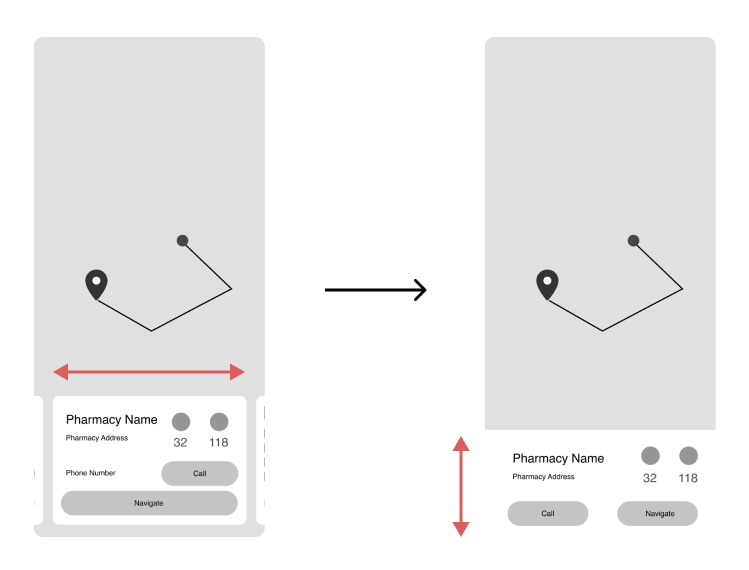 Pharmacy Name
Pharmacy Address
32 118
Phone Number
Call
Navigate

Pharmacy Name
Pharmacy Address
32 118
Call
Navigate