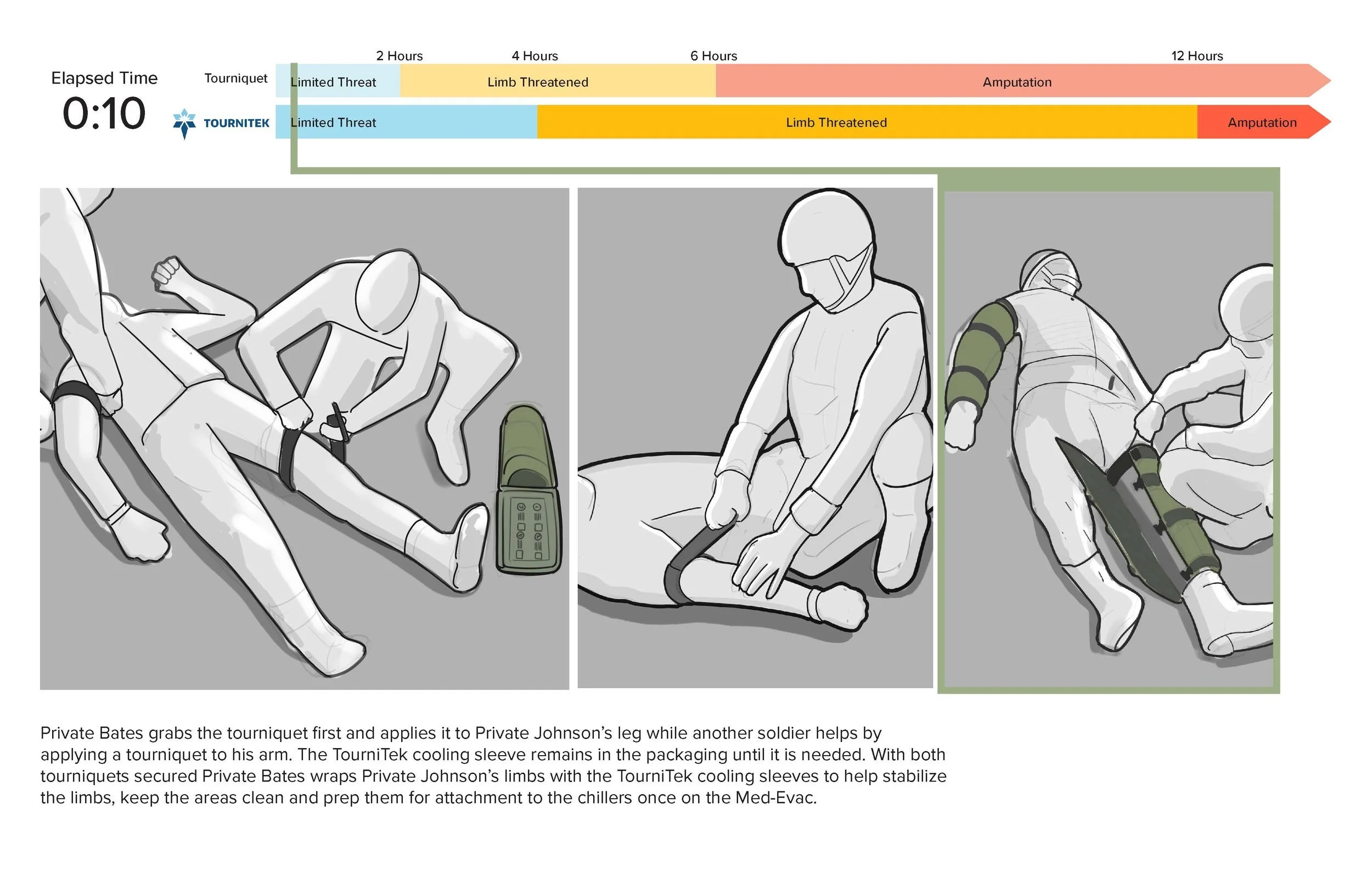 Elapsed Time
0:10

2 Hours 4 Hours 6 Hours 12 Hours

Tourniquet Limited Threat Limb Threatened Amputation

TOURNITEK Limited Threat Limb Threatened Amputation

Private Bates grabs the tourniquet first and applies it to Private Johnson's leg while another soldier helps by applying a tourniquet to his arm. The TourniTek cooling sleeve remains in the packaging until it is needed. With both tourniquets secured Private Bates wraps Private Johnson's limbs with the TourniTek cooling sleeves to help stabilize the limbs, keep the areas clean and prep them for attachment to the chillers once on the Med-Evac.