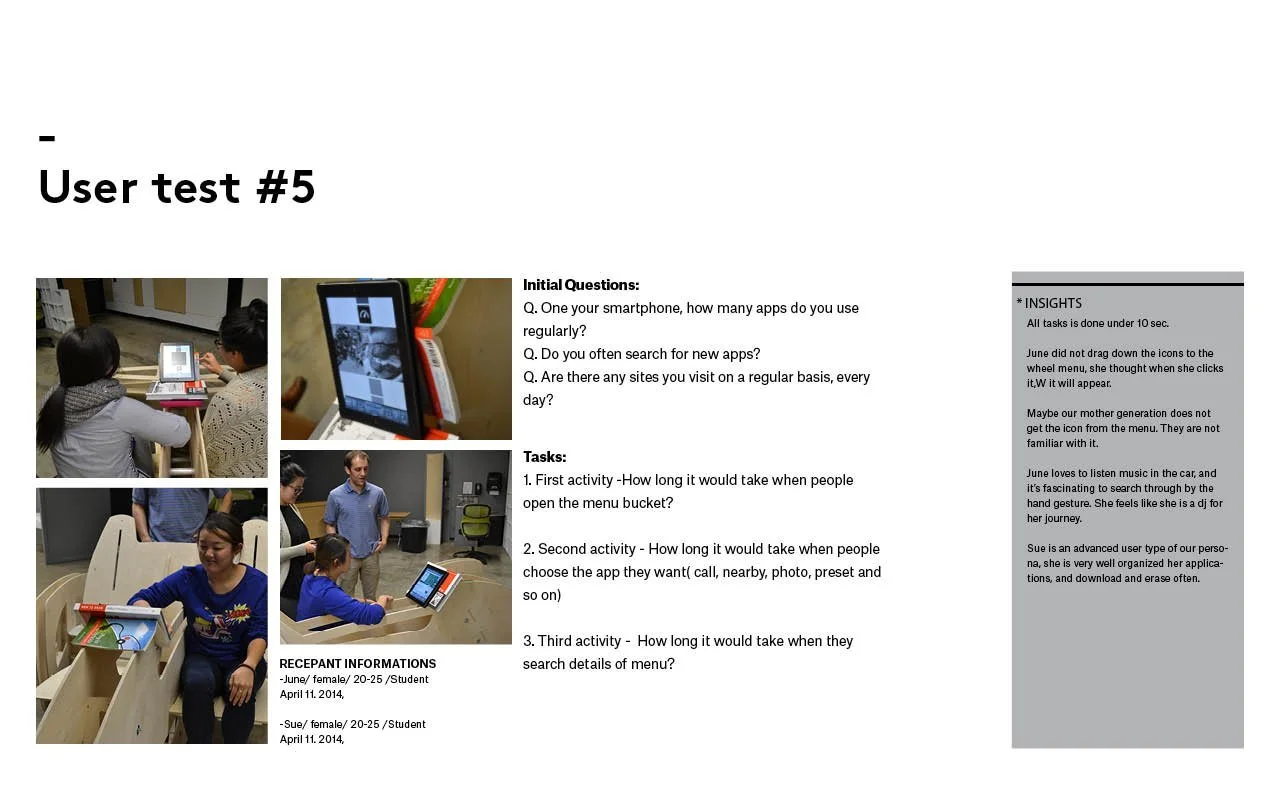 -
User test #5

RECEPANT INFORMATIONS
-June/ female/ 20-25 /Student
April 11. 2014,

-Sue/ female/ 20-25 /Student
April 11. 2014,

Initial Questions:
Q. One your smartphone, how many apps do you use regularly?
Q. Do you often search for new apps?
Q. Are there any sites you visit on a regular basis, every day?

Tasks:
1. First activity -How long it would take when people open the menu bucket?

2. Second activity - How long it would take when people choose the app they want( call, nearby, photo, preset and so on)

3. Third activity - How long it would take when they search details of menu?

* INSIGHTS
All tasks is done under 10 sec.

June did not drag down the icons to the wheel menu, she thought when she clicks it,W it will appear.

Maybe our mother generation does not get the icon from the menu. They are not familiar with it.

June loves to listen music in the car, and it's fascinating to search through by the hand gesture. She feels like she is a dj for her journey.

Sue is an advanced user type of our persona, she is very well organized her applications, and download and erase often.