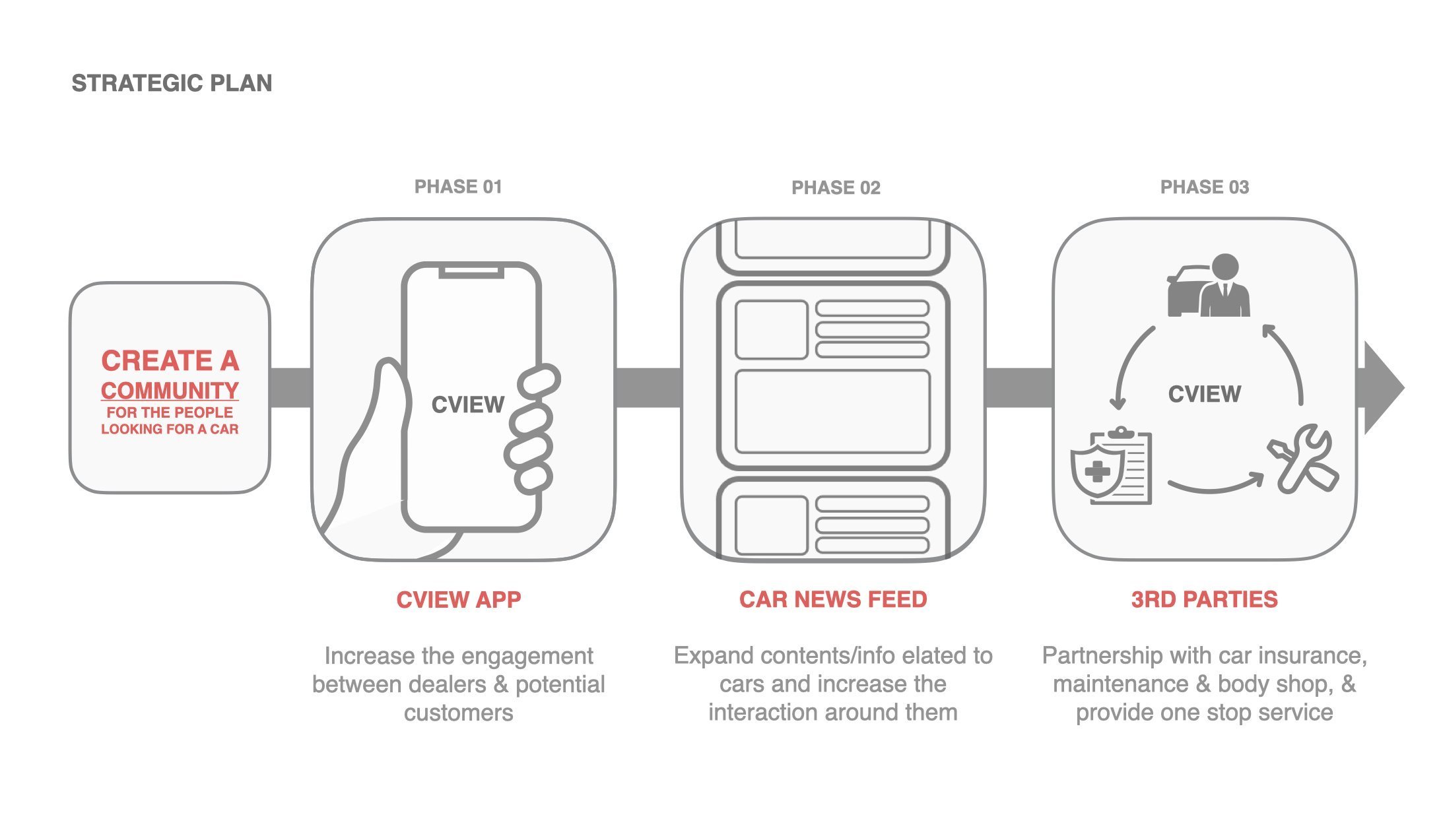 STRATEGIC PLAN

CREATE A COMMUNITY FOR THE PEOPLE LOOKING FOR A CAR

PHASE 01

CVIEW

CVIEW APP

Increase the engagement between dealers & potential customers

PHASE 02

CAR NEWS FEED

Expand contents/info elated to cars and increase the interaction around them

PHASE 03

CVIEW

3RD PARTIES

Partnership with car insurance, maintenance & body shop, & provide one stop service