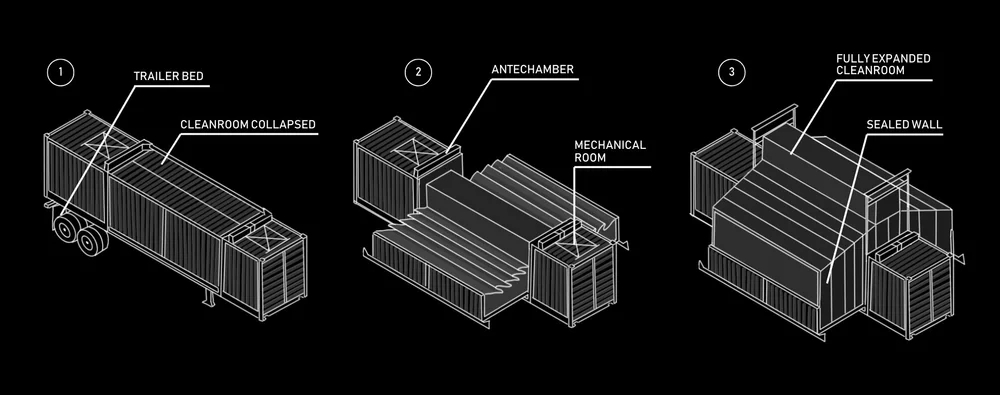 1

TRAILER BED

CLEANROOM COLLAPSED

2

ANTECHAMBER

MECHANICAL ROOM

3

FULLY EXPANDED CLEANROOM

SEALED WALL