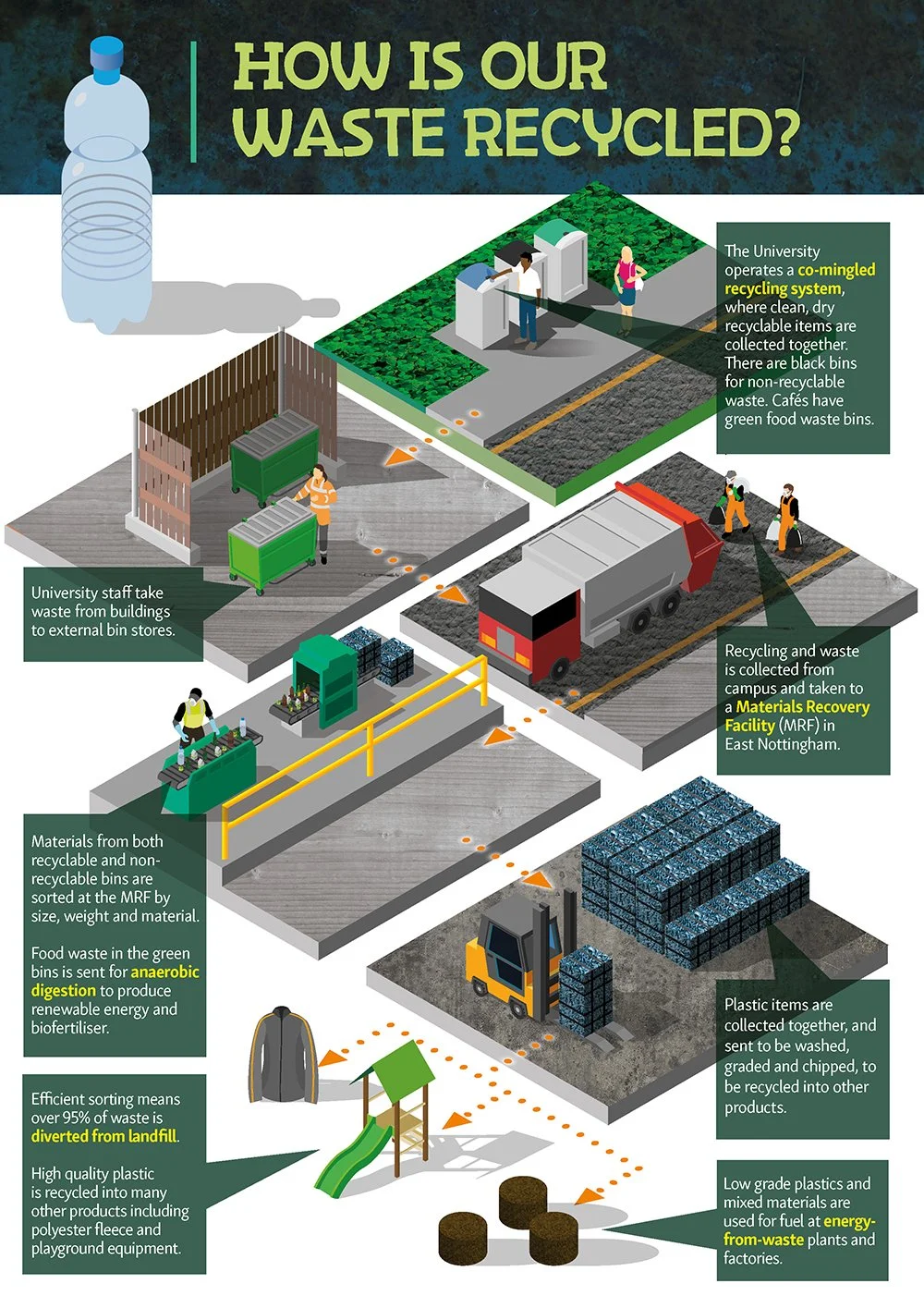 HOW IS OUR WASTE RECYCLED?

The University operates a co-mingled recycling system, where clean, dry recyclable items are collected together. There are black bins for non-recyclable waste. Cafés have green food waste bins.

University staff take waste from buildings to external bin stores.

Recycling and waste is collected from campus and taken to a Materials Recovery Facility (MRF) in East Nottingham.

Materials from both recyclable and non-recyclable bins are sorted at the MRF by size, weight and material.

Food waste in the green bins is sent for anaerobic digestion to produce renewable energy and biofertiliser.

Plastic items are collected together, and sent to be washed, graded and chipped, to be recycled into other products.

Efficient sorting means over 95% of waste is diverted from landfill.

High quality plastic is recycled into many other products including polyester fleece and playground equipment.

Low grade plastics and mixed materials are used for fuel at energy-from-waste plants and factories.