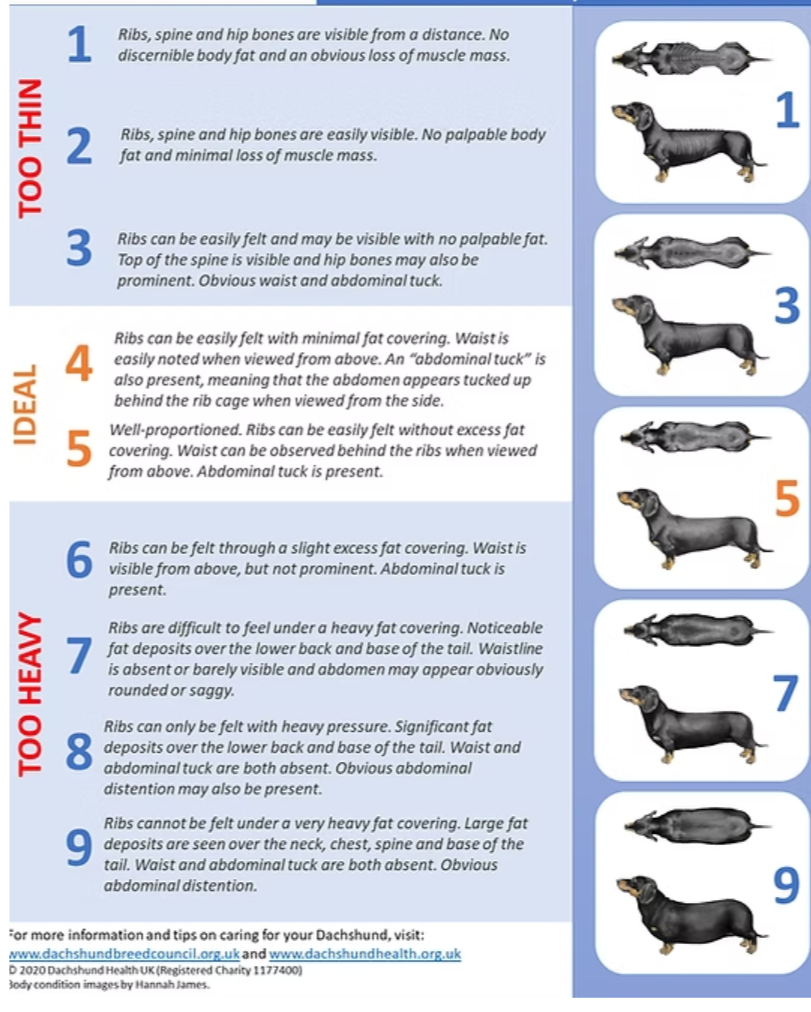 TOO THIN

1 Ribs, spine and hip bones are visible from a distance. No discernible body fat and an obvious loss of muscle mass.

2 Ribs, spine and hip bones are easily visible. No palpable body fat and minimal loss of muscle mass.

3 Ribs can be easily felt and may be visible with no palpable fat. Top of the spine is visible and hip bones may also be prominent. Obvious waist and abdominal tuck.

IDEAL

4 Ribs can be easily felt with minimal fat covering. Waist is easily noted when viewed from above. An "abdominal tuck" is also present, meaning that the abdomen appears tucked up behind the rib cage when viewed from the side.

5 Well-proportioned. Ribs can be easily felt without excess fat covering. Waist can be observed behind the ribs when viewed from above. Abdominal tuck is present.

TOO HEAVY

6 Ribs can be felt through a slight excess fat covering. Waist is visible from above, but not prominent. Abdominal tuck is present.

7 Ribs are difficult to feel under a heavy fat covering. Noticeable fat deposits over the lower back and base of the tail. Waistline is absent or barely visible and abdomen may appear obviously rounded or saggy.

8 Ribs can only be felt with heavy pressure. Significant fat deposits over the lower back and base of the tail. Waist and abdominal tuck are both absent. Obvious abdominal distention may also be present.

9 Ribs cannot be felt under a very heavy fat covering. Large fat deposits are seen over the neck, chest, spine and base of the tail. Waist and abdominal tuck are both absent. Obvious abdominal distention.

1

3

5

7

9

For more information and tips on caring for your Dachshund, visit: www.dachshundbreedcouncil.org.uk and www.dachshundhealth.org.uk
© 2020 Dachshund Health UK (Registered Charity 1177400)
Body condition images by Hannah James.