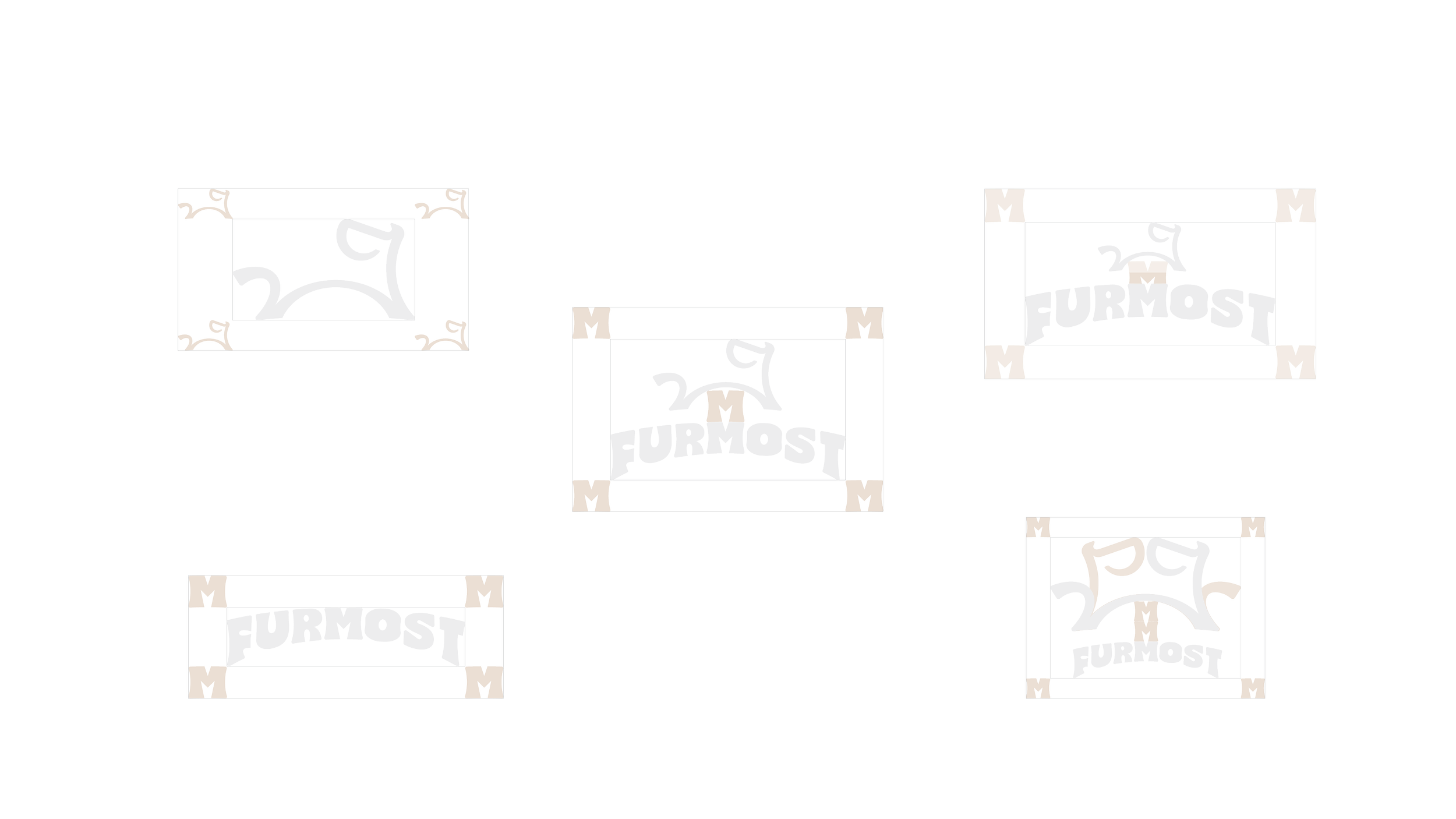 M M
M
FURMOST
M M

M M
M
FURMOST
M M

M M
FURMOST
M M

M M
M
M
FURMOST
M M