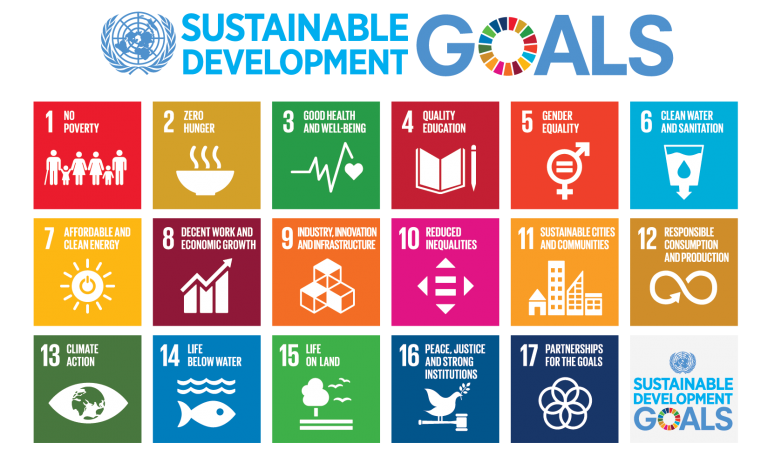 SUSTAINABLE DEVELOPMENT GOALS

1 NO POVERTY

2 ZERO HUNGER

3 GOOD HEALTH AND WELL-BEING

4 QUALITY EDUCATION

5 GENDER EQUALITY

6 CLEAN WATER AND SANITATION

7 AFFORDABLE AND CLEAN ENERGY

8 DECENT WORK AND ECONOMIC GROWTH

9 INDUSTRY, INNOVATION AND INFRASTRUCTURE

10 REDUCED INEQUALITIES

11 SUSTAINABLE CITIES AND COMMUNITIES

12 RESPONSIBLE CONSUMPTION AND PRODUCTION

13 CLIMATE ACTION

14 LIFE BELOW WATER

15 LIFE ON LAND

16 PEACE, JUSTICE AND STRONG INSTITUTIONS

17 PARTNERSHIPS FOR THE GOALS

SUSTAINABLE DEVELOPMENT GOALS