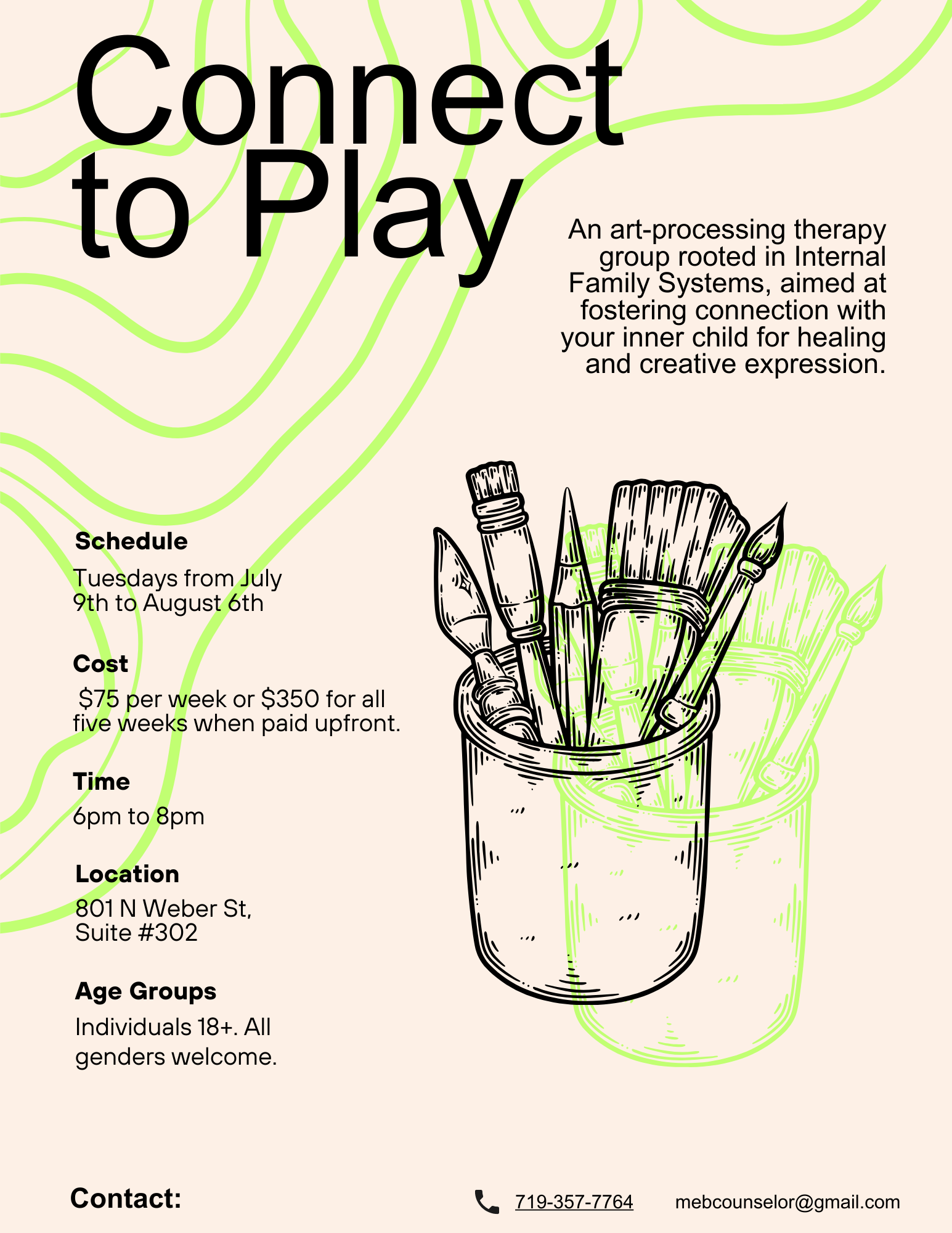 Connect to Play

An art-processing therapy group rooted in Internal Family Systems, aimed at fostering connection with your inner child for healing and creative expression.

Schedule

Tuesdays from July 9th to August 6th

Cost

$75 per week or $350 for all five weeks when paid upfront.

Time

6pm to 8pm

Location

801 N Weber St, Suite #302

Age Groups

Individuals 18+. All genders welcome.

Contact:

719-357-7764

mebcounselor@gmail.com