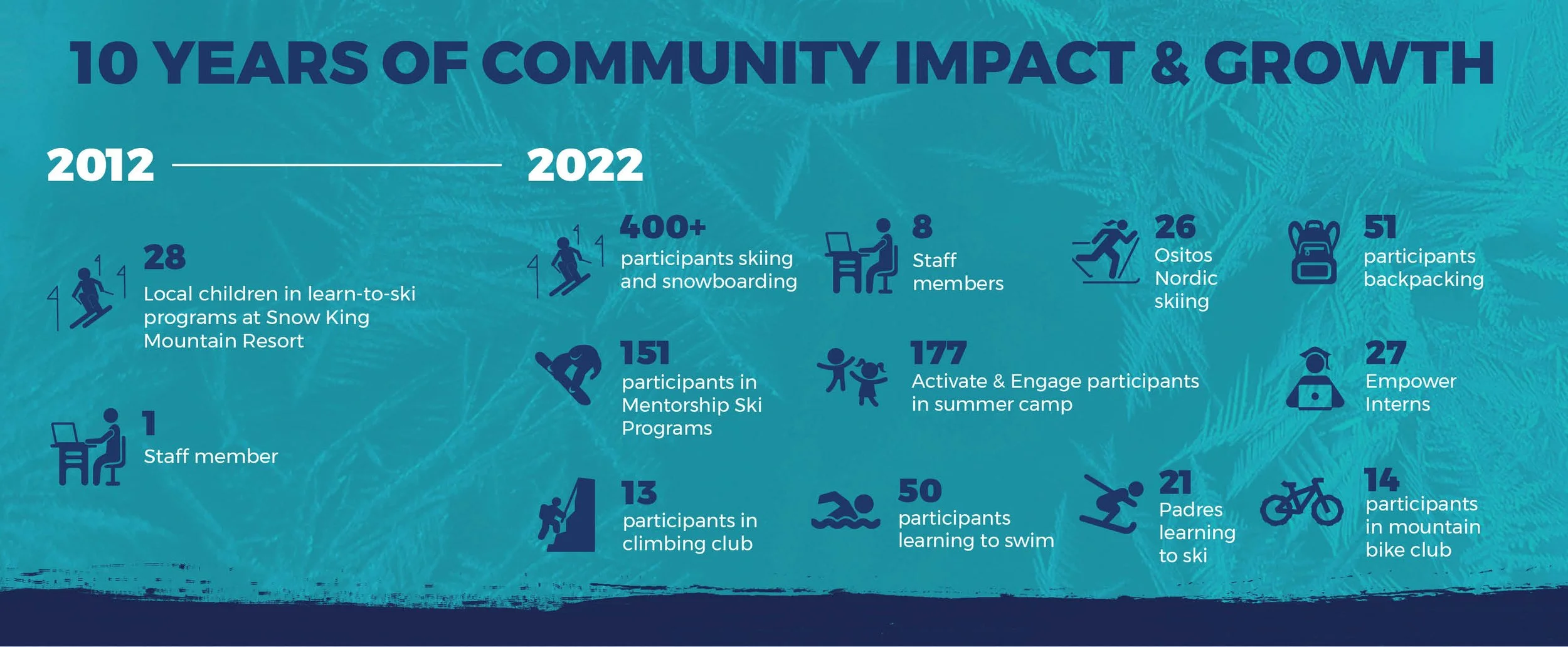 10 YEARS OF COMMUNITY IMPACT & GROWTH

2012

28
Local children in learn-to-ski programs at Snow King Mountain Resort

1
Staff member

2022

400+
participants skiing and snowboarding

8
Staff members

26
Ositos Nordic skiing

51
participants backpacking

151
participants in Mentorship Ski Programs

177
Activate & Engage participants in summer camp

27
Empower Interns

13
participants in climbing club

50
participants learning to swim

21
Padres learning to ski

14
participants in mountain bike club