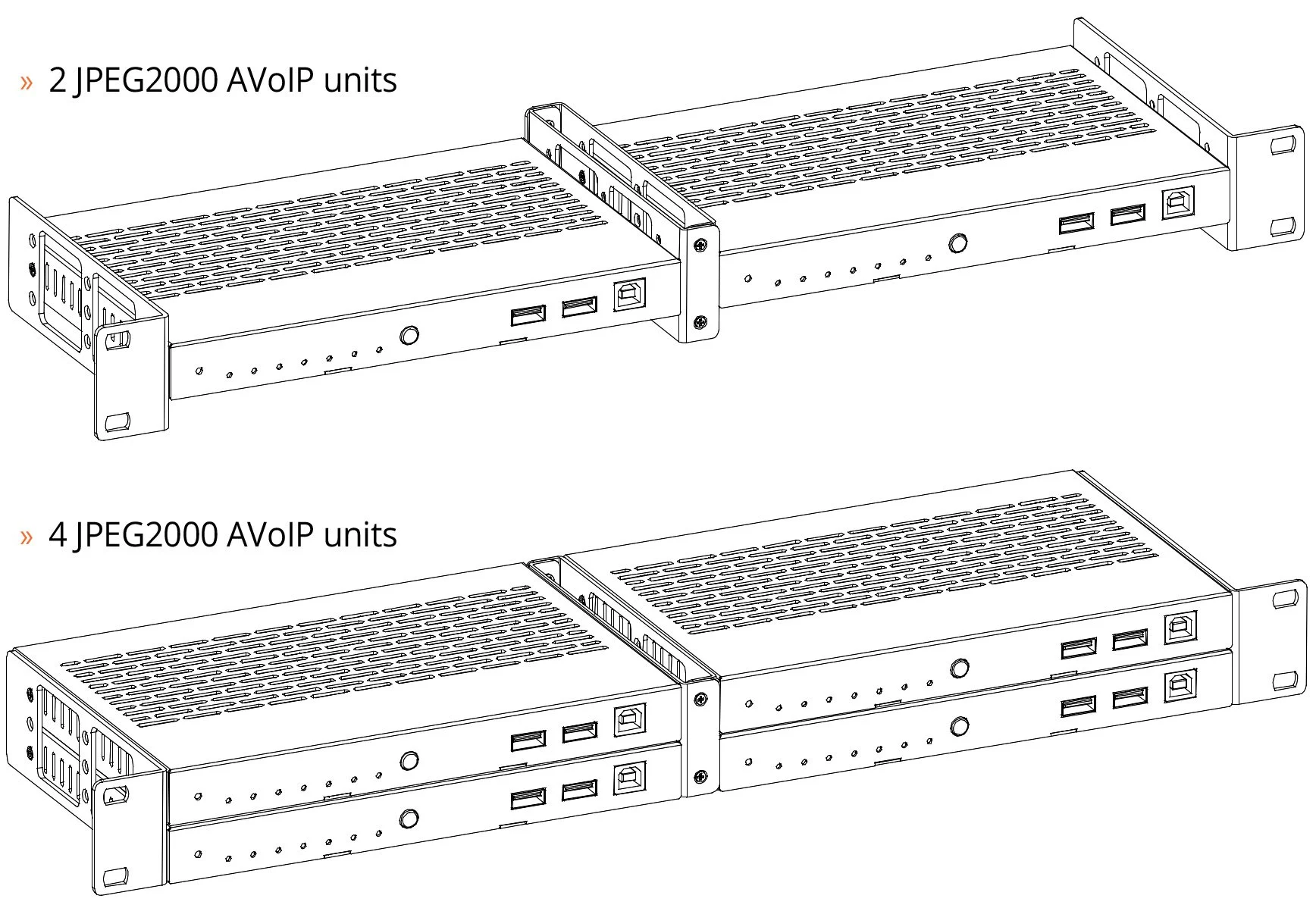 » 2 JPEG2000 AVoIP units

» 4 JPEG2000 AVoIP units