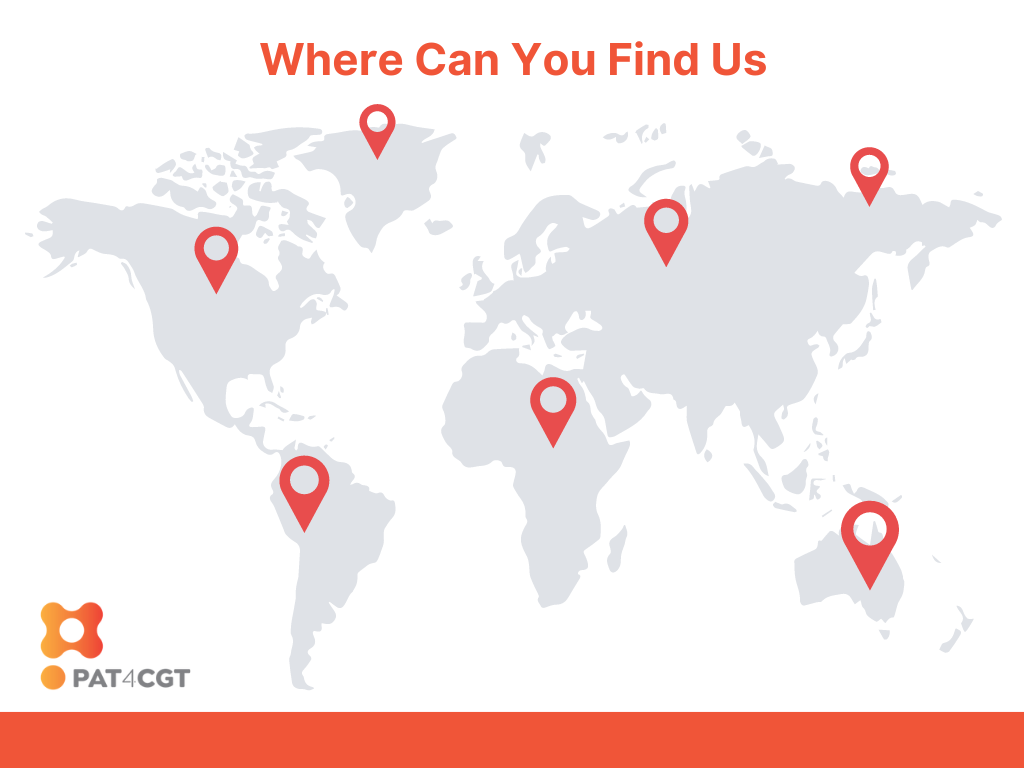 Where Can You Find Us

PAT4CGT