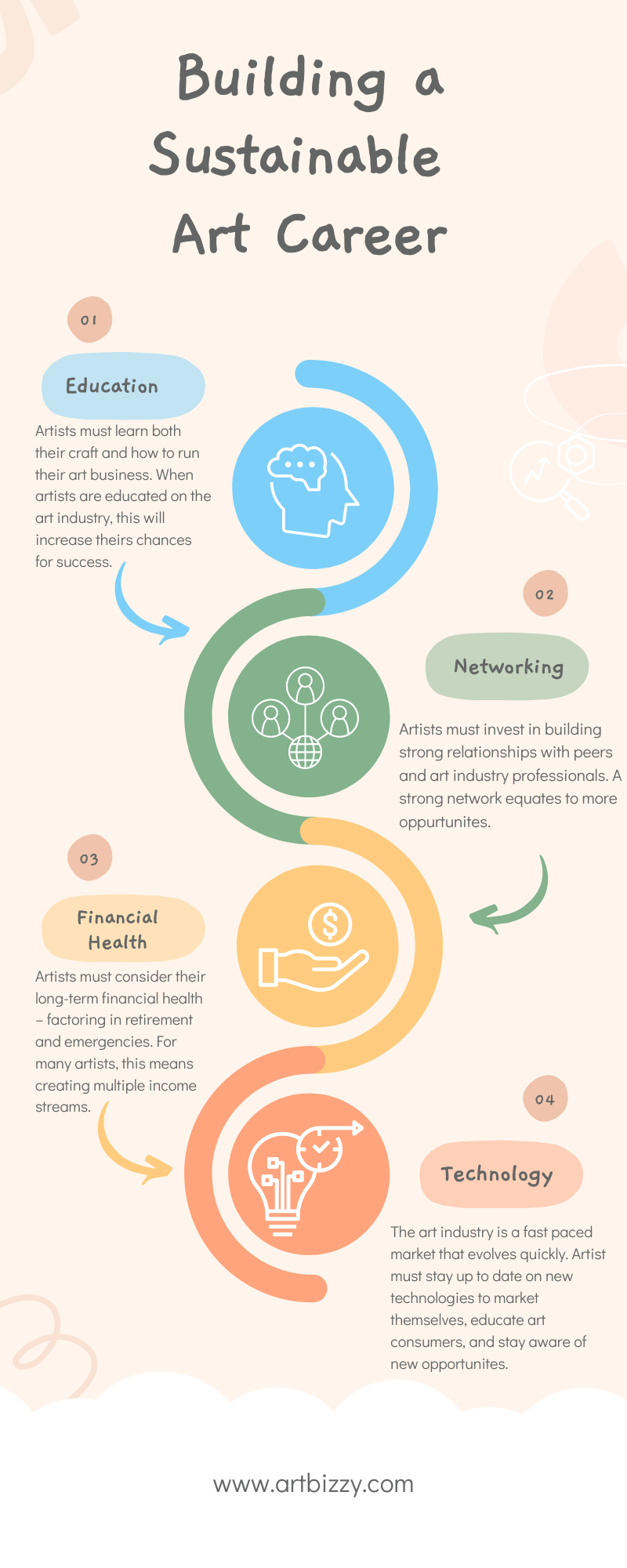 Building a Sustainable Art Career

01

Education

Artists must learn both their craft and how to run their art business. When artists are educated on the art industry, this will increase theirs chances for success.

02

Networking

Artists must invest in building strong relationships with peers and art industry professionals. A strong network equates to more oppurtunites.

03

Financial Health

Artists must consider their long-term financial health – factoring in retirement and emergencies. For many artists, this means creating multiple income streams.

04

Technology

The art industry is a fast paced market that evolves quickly. Artist must stay up to date on new technologies to market themselves, educate art consumers, and stay aware of new opportunites.

www.artbizzy.com