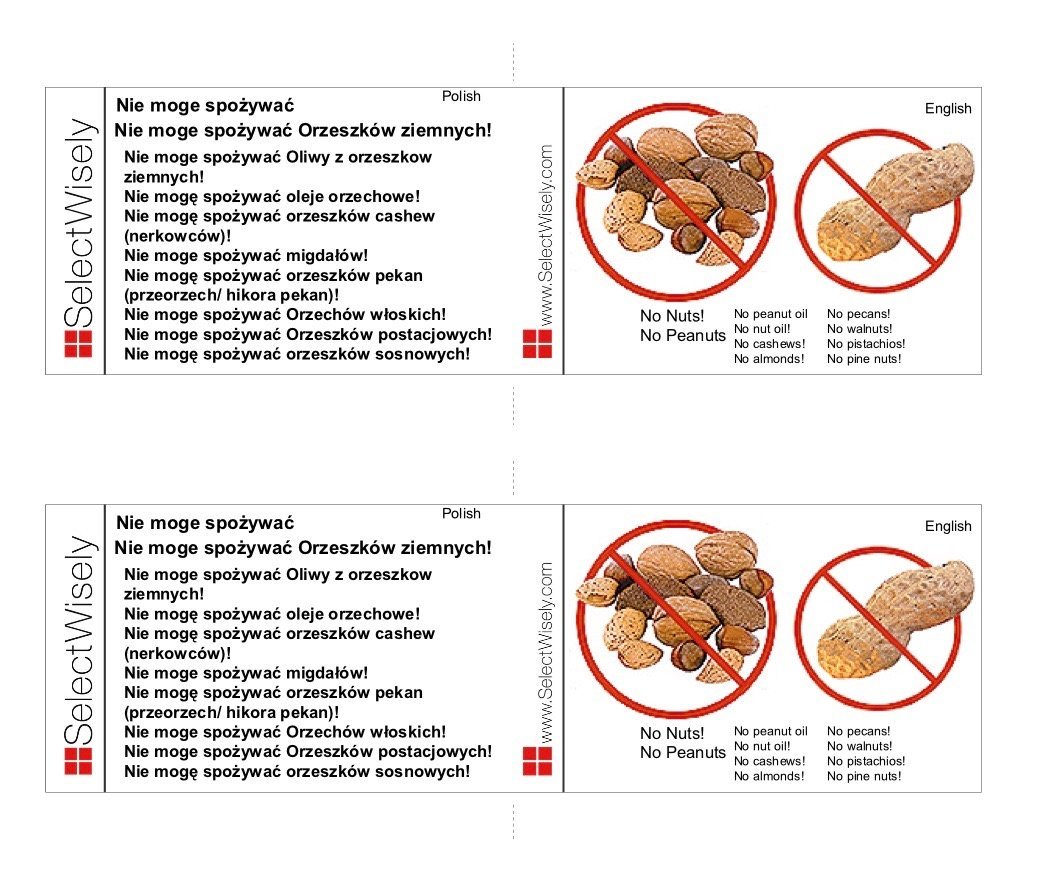 SelectWisely

Polish

Nie moge spożywać

Nie moge spożywać Orzeszków ziemnych!

Nie moge spożywać Oliwy z orzeszkow ziemnych!
Nie mogę spożywać oleje orzechowe!
Nie mogę spożywać orzeszków cashew (nerkowców)!
Nie moge spożywać migdałów!
Nie mogę spożywać orzeszków pekan (przeorzech/ hikora pekan)!
Nie moge spożywać Orzechów włoskich!
Nie moge spożywać Orzeszków postacjowych!
Nie mogę spożywać orzeszków sosnowych!

www.SelectWisely.com

English

No Nuts!
No Peanuts

No peanut oil
No nut oil!
No cashews!
No almonds!

No pecans!
No walnuts!
No pistachios!
No pine nuts!

SelectWisely

Polish

Nie moge spożywać

Nie moge spożywać Orzeszków ziemnych!

Nie moge spożywać Oliwy z orzeszkow ziemnych!
Nie mogę spożywać oleje orzechowe!
Nie mogę spożywać orzeszków cashew (nerkowców)!
Nie moge spożywać migdałów!
Nie mogę spożywać orzeszków pekan (przeorzech/ hikora pekan)!
Nie moge spożywać Orzechów włoskich!
Nie moge spożywać Orzeszków postacjowych!
Nie mogę spożywać orzeszków sosnowych!

www.SelectWisely.com

English

No Nuts!
No Peanuts

No peanut oil
No nut oil!
No cashews!
No almonds!

No pecans!
No walnuts!
No pistachios!
No pine nuts!