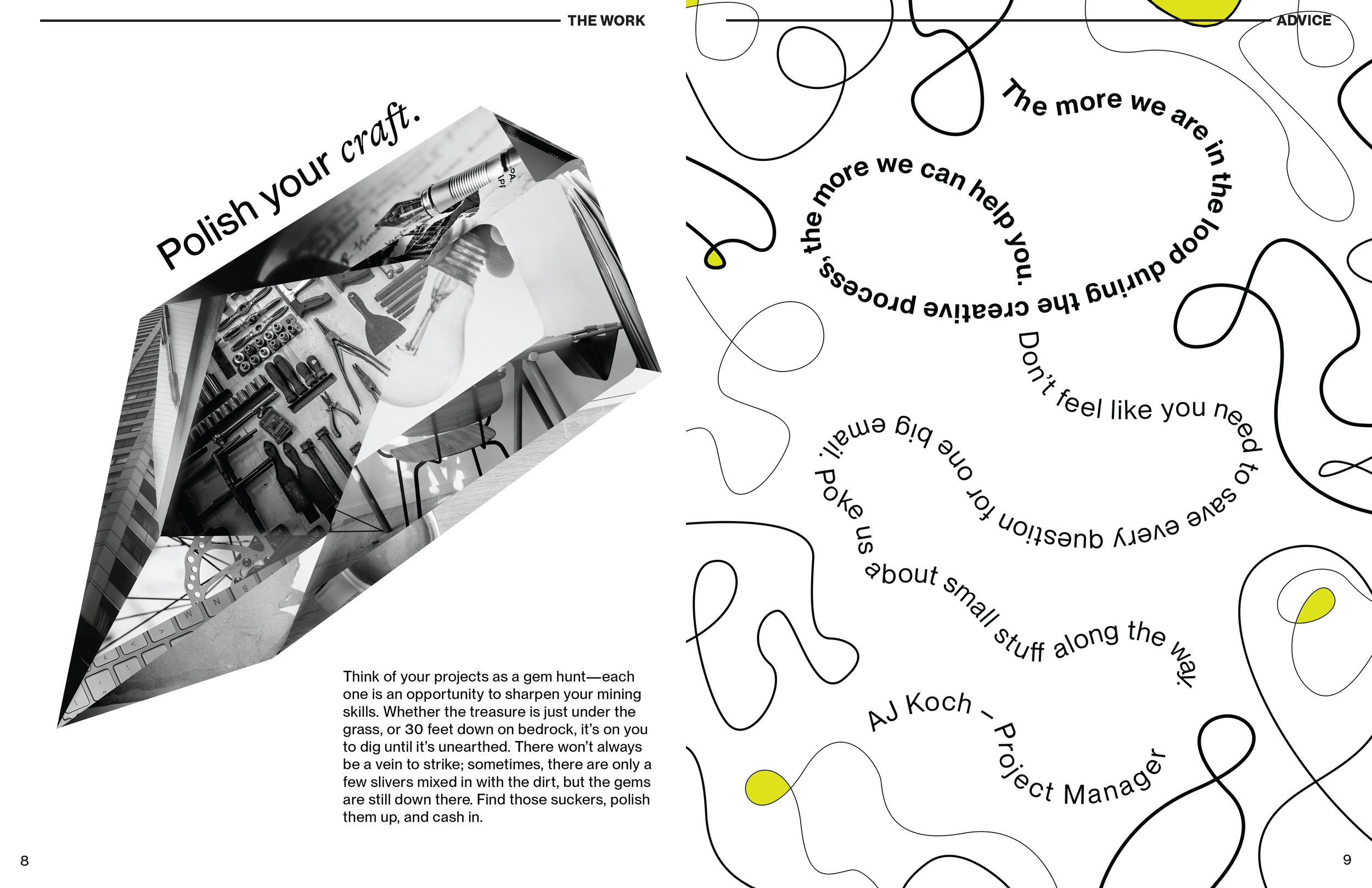 THE WORK

Polish your craft.

Think of your projects as a gem hunt—each one is an opportunity to sharpen your mining skills. Whether the treasure is just under the grass, or 30 feet down on bedrock, it's on you to dig until it's unearthed. There won't always be a vein to strike; sometimes, there are only a few slivers mixed in with the dirt, but the gems are still down there. Find those suckers, polish them up, and cash in.

8

ADVICE

The more we are in the loop during the creative process, the more we can help you.

Don't feel like you need to save every question for one big email. Poke us about small stuff along the way.

AJ Koch – Project Manager

9